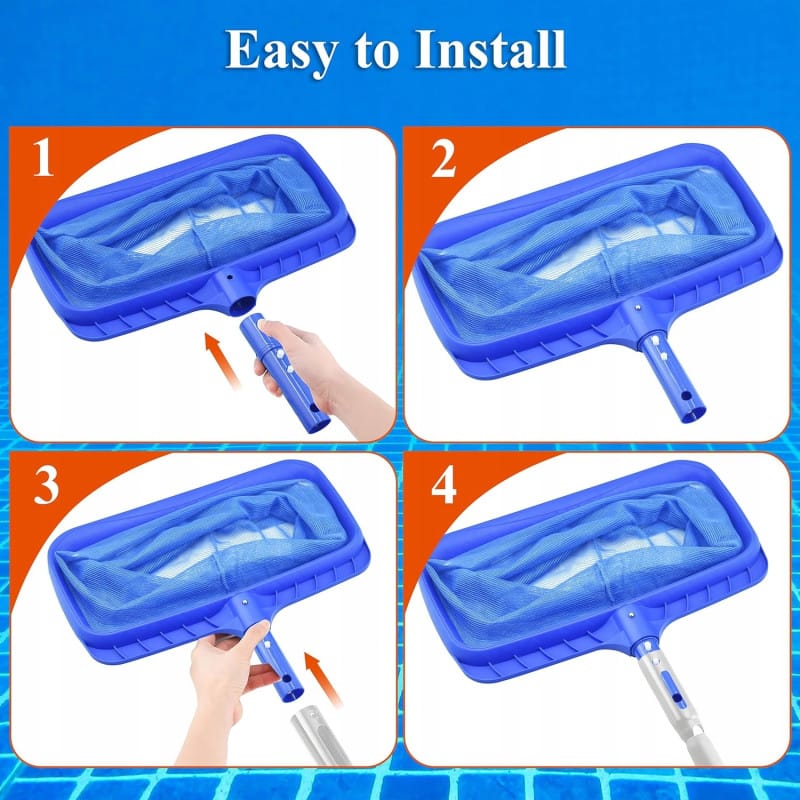 Easy to Install

1

2

3

4