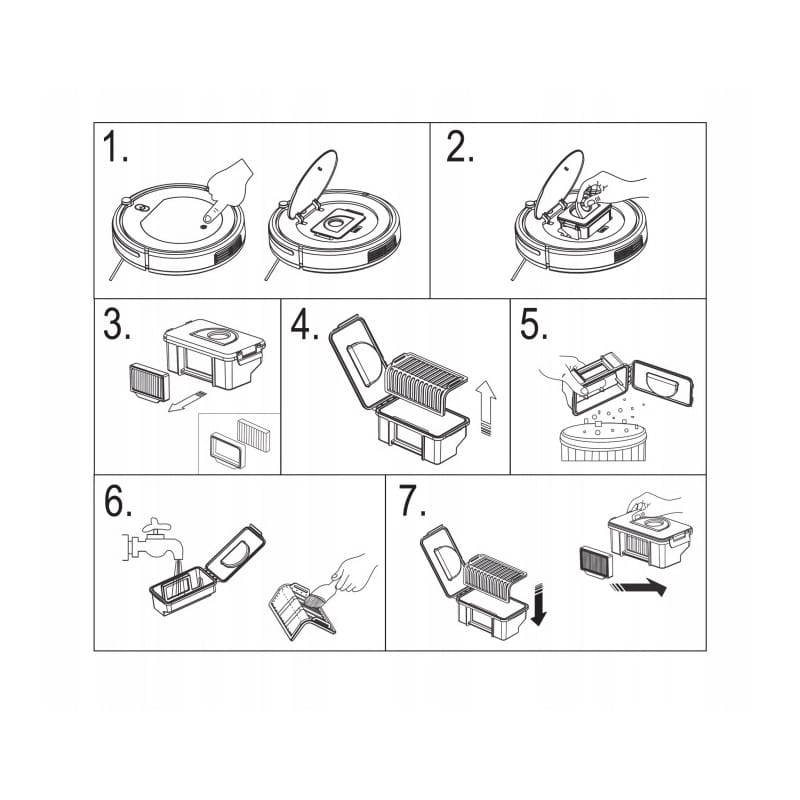 1.

2.

3.

4.

5.

6.

7.