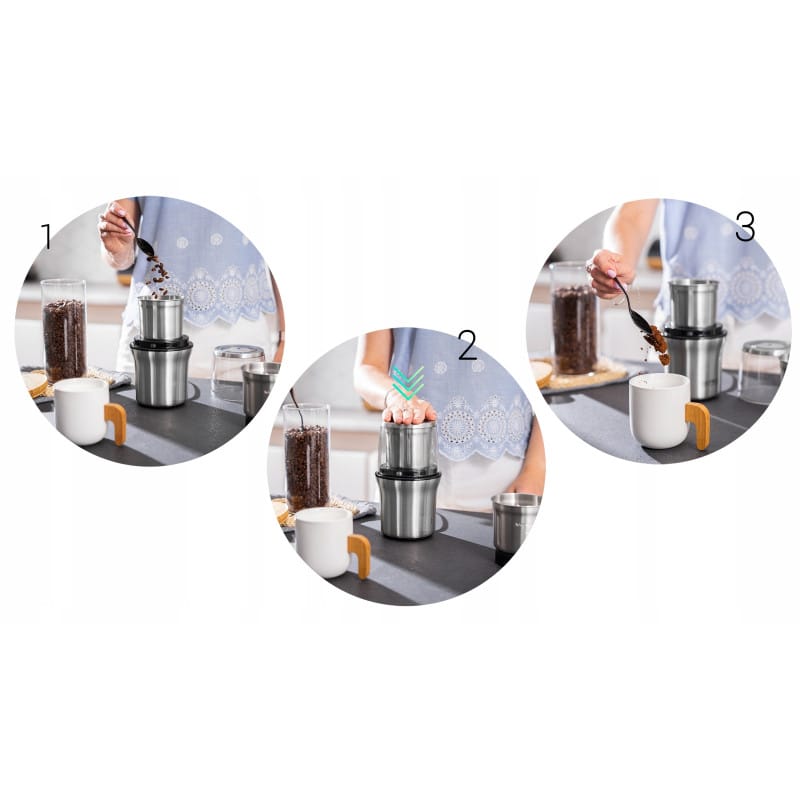 1

2

3