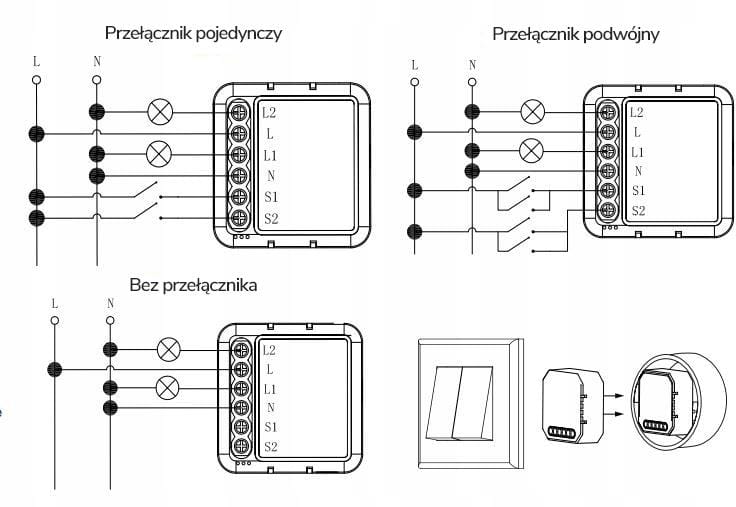 Przełącznik pojedynczy

L N

L2
L
L1
N
S1
S2

Przełącznik podwójny

L N

L2
L
L1
N
S1
S2

Bez przełącznika

L N

L2
L
L1
N
S1
S2