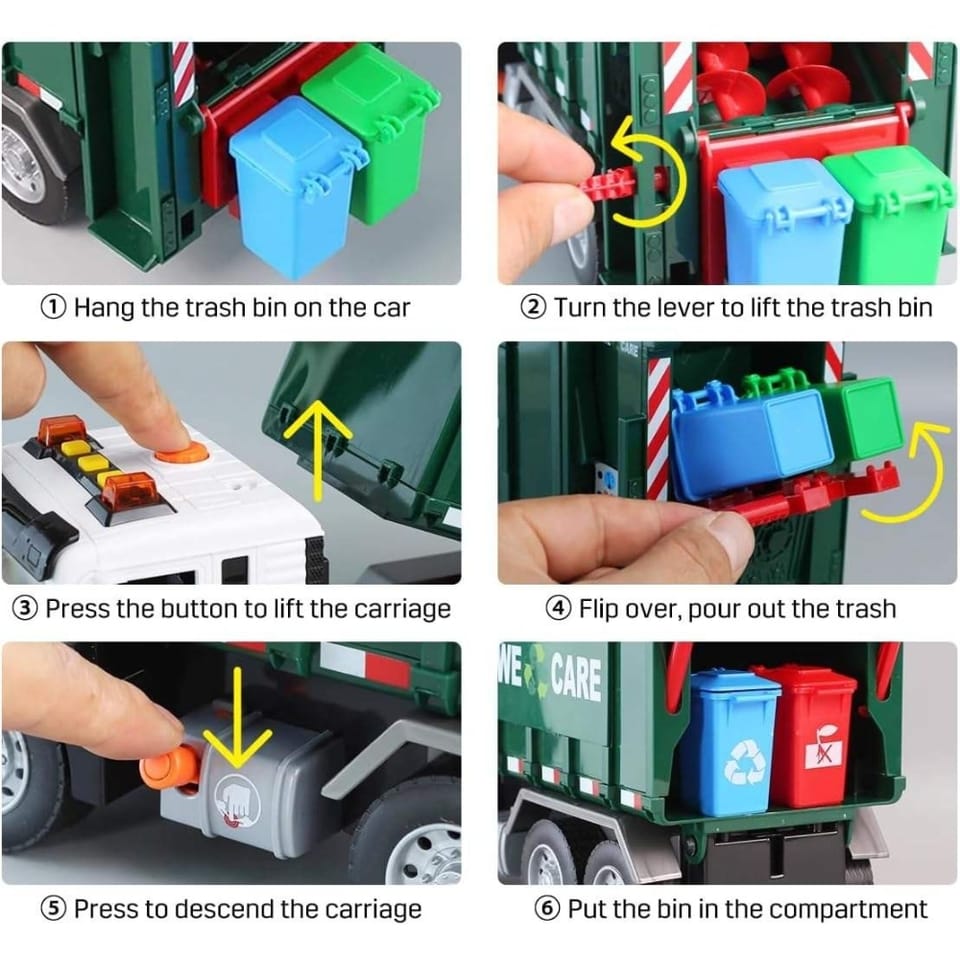 ① Hang the trash bin on the car

② Turn the lever to lift the trash bin

③ Press the button to lift the carriage

④ Flip over, pour out the trash

⑤ Press to descend the carriage

WE CARE

⑥ Put the bin in the compartment