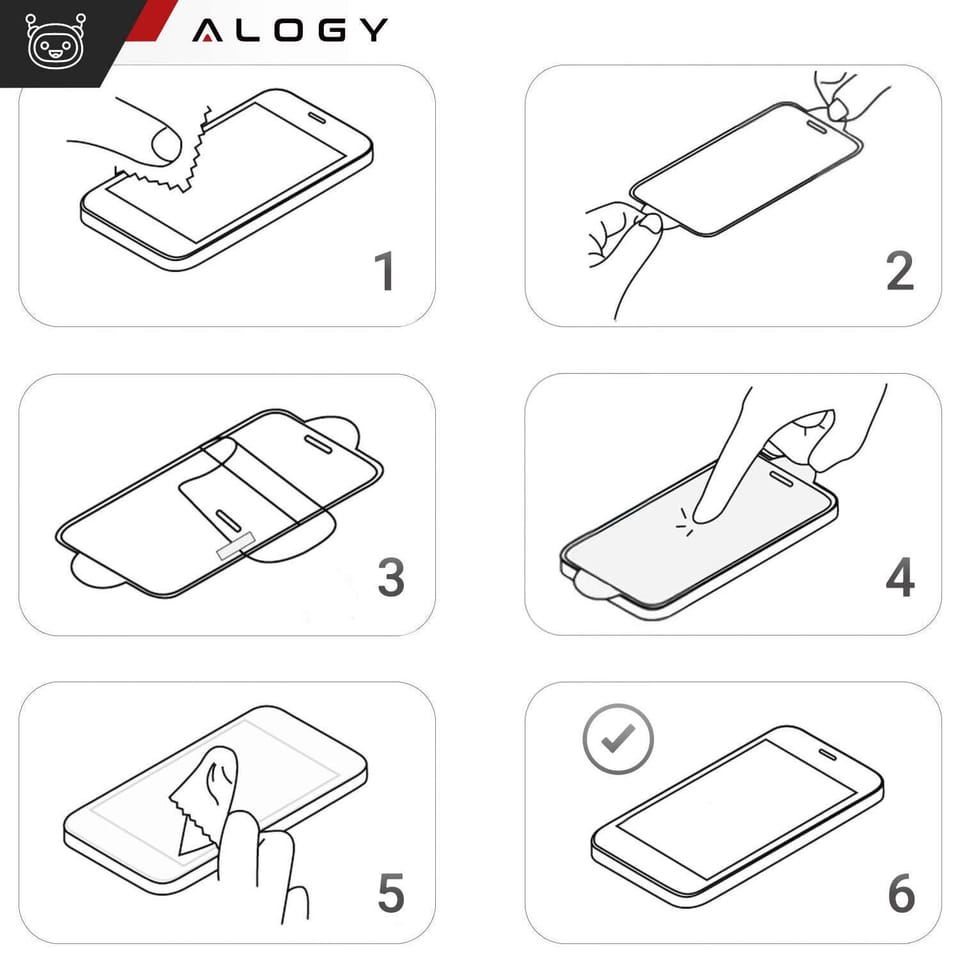 ALOGY

1

2

3

4

5

6