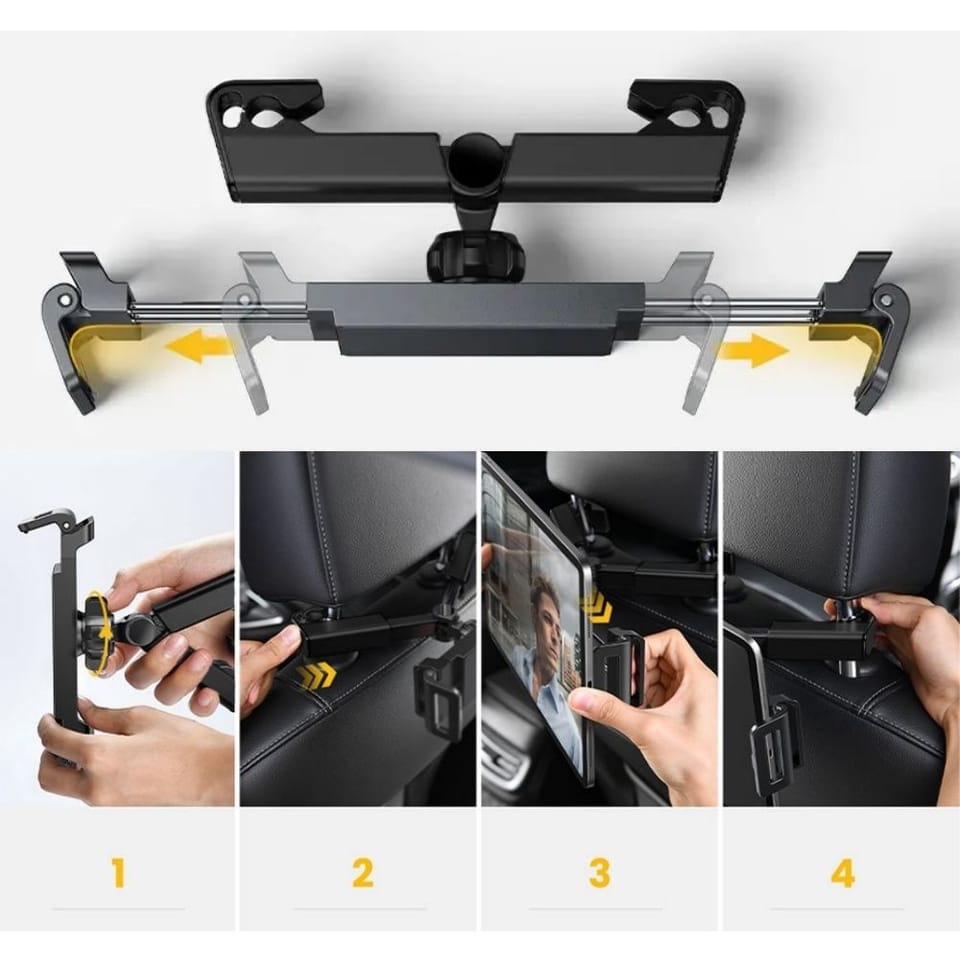 1

2

3

4