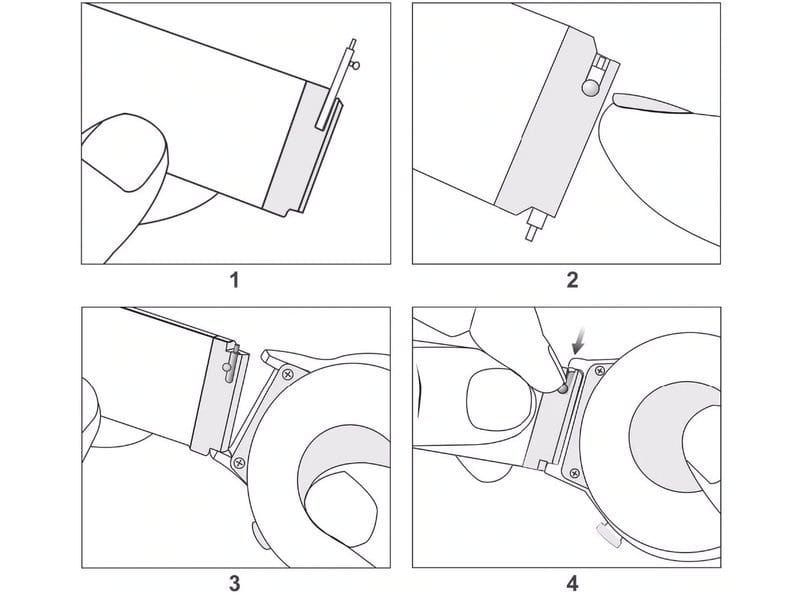 1

2

3

4