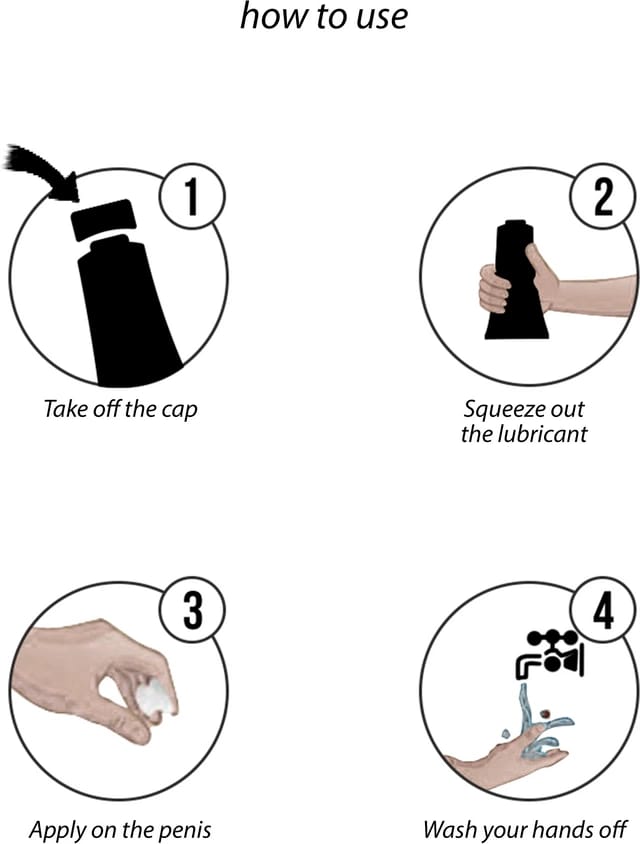 how to use

1

Take off the cap

2

Squeeze out the lubricant

3

Apply on the penis

4

Wash your hands off