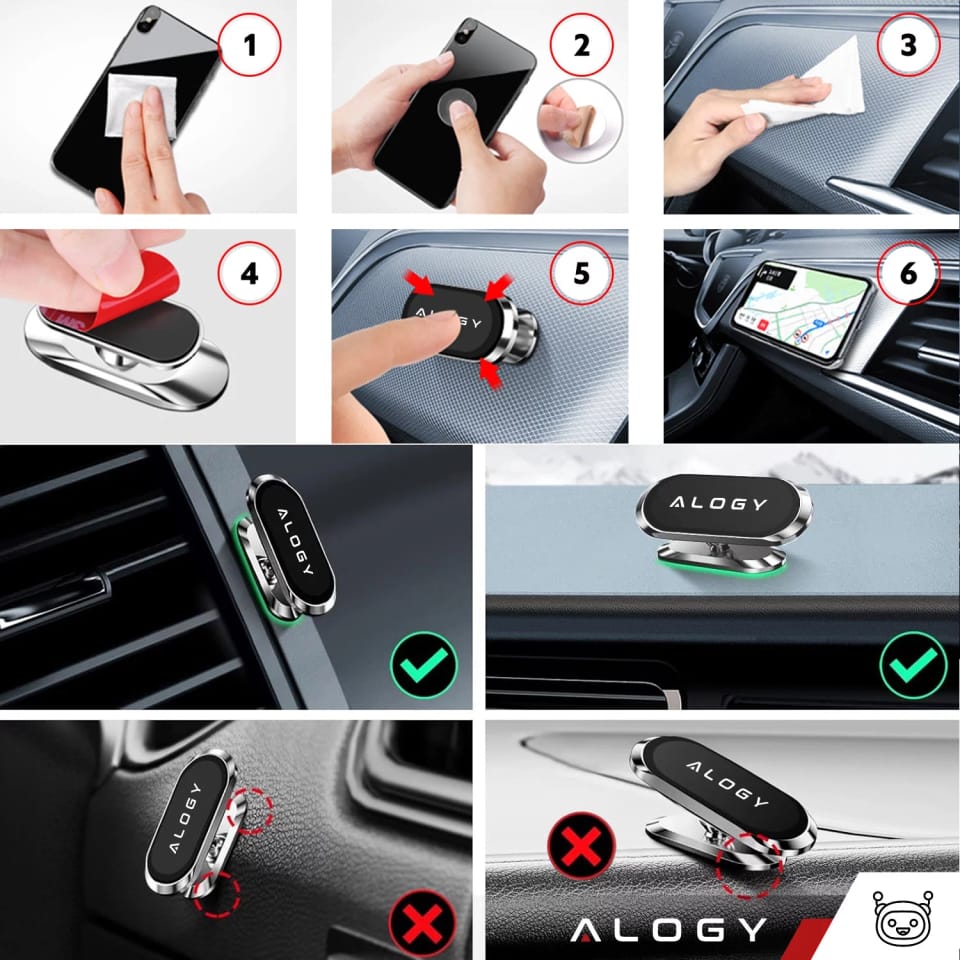 1
2
3
4
ALOGY
5
6
ALOGY
ALOGY
ALOGY
ALOGY
ALOGY