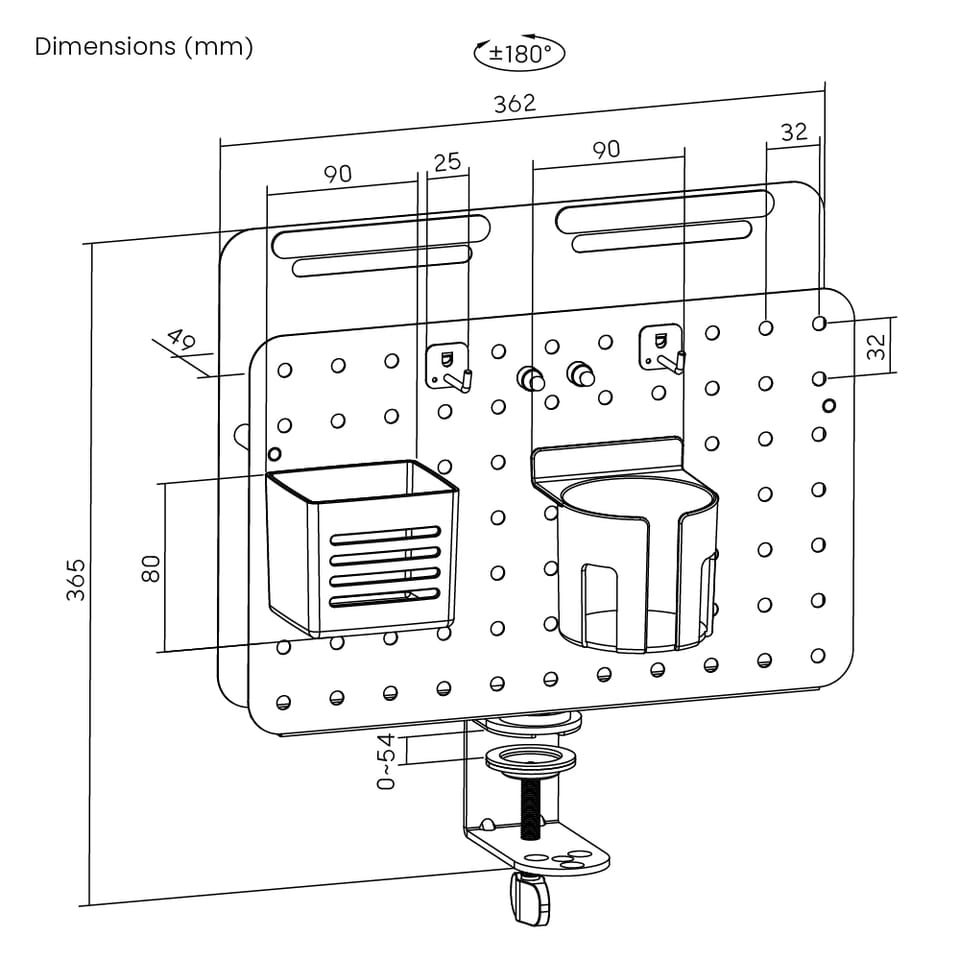 Dimensions (mm)

±180°

362

32

90

25

90

49

32

365

80

0~54