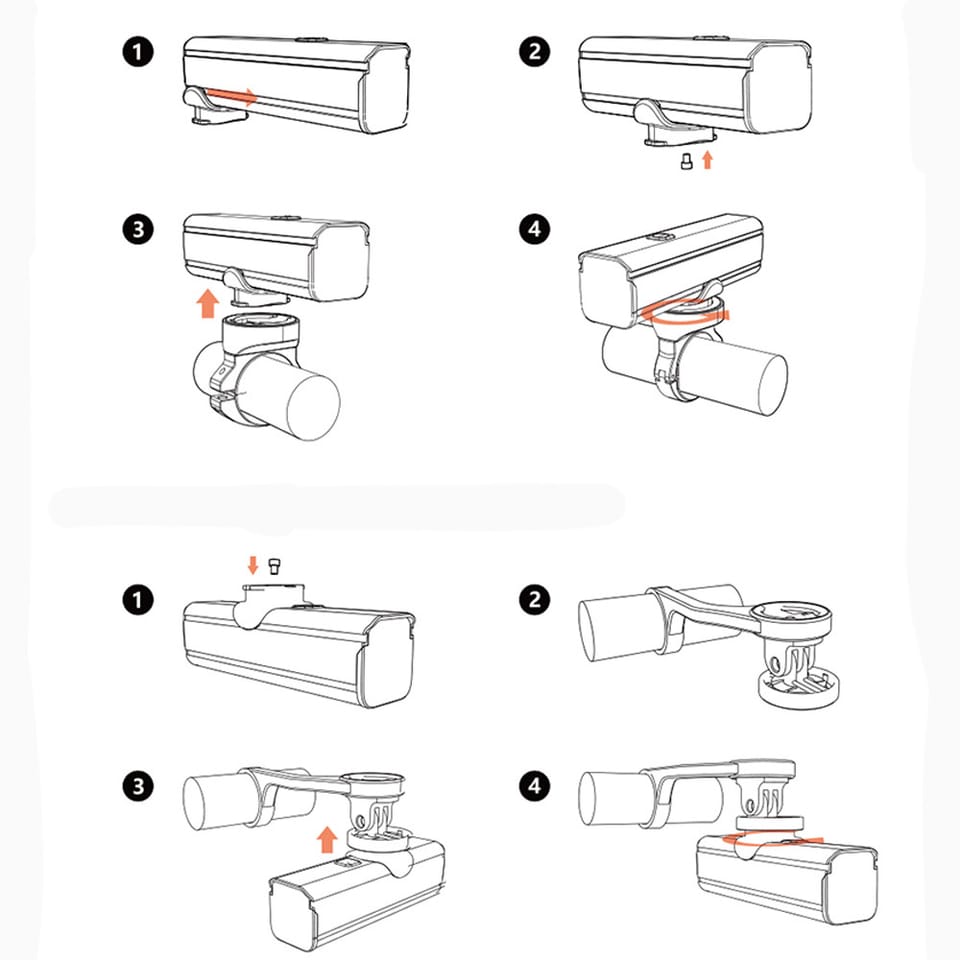 1

2

3

4

1

2

3

4