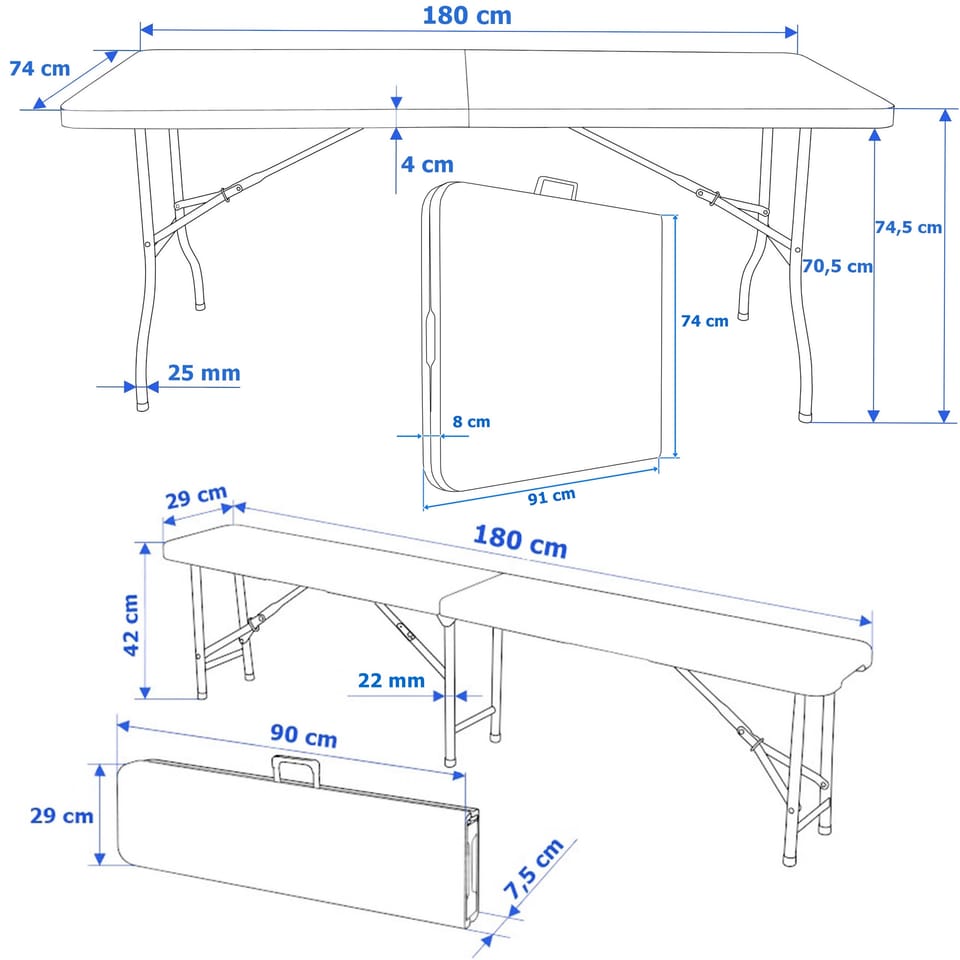 180 cm
74 cm
4 cm
74,5 cm
70,5 cm
74 cm
25 mm
8 cm
91 cm
29 cm
180 cm
42 cm
22 mm
90 cm
29 cm
7,5 cm