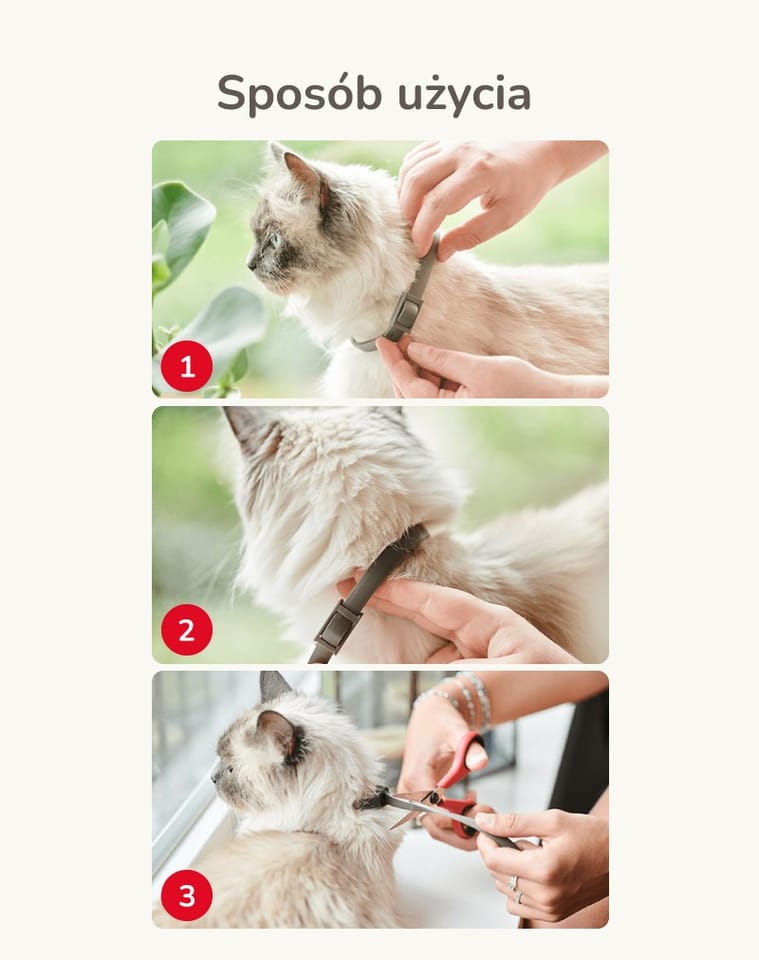 Sposób użycia

1

2

3