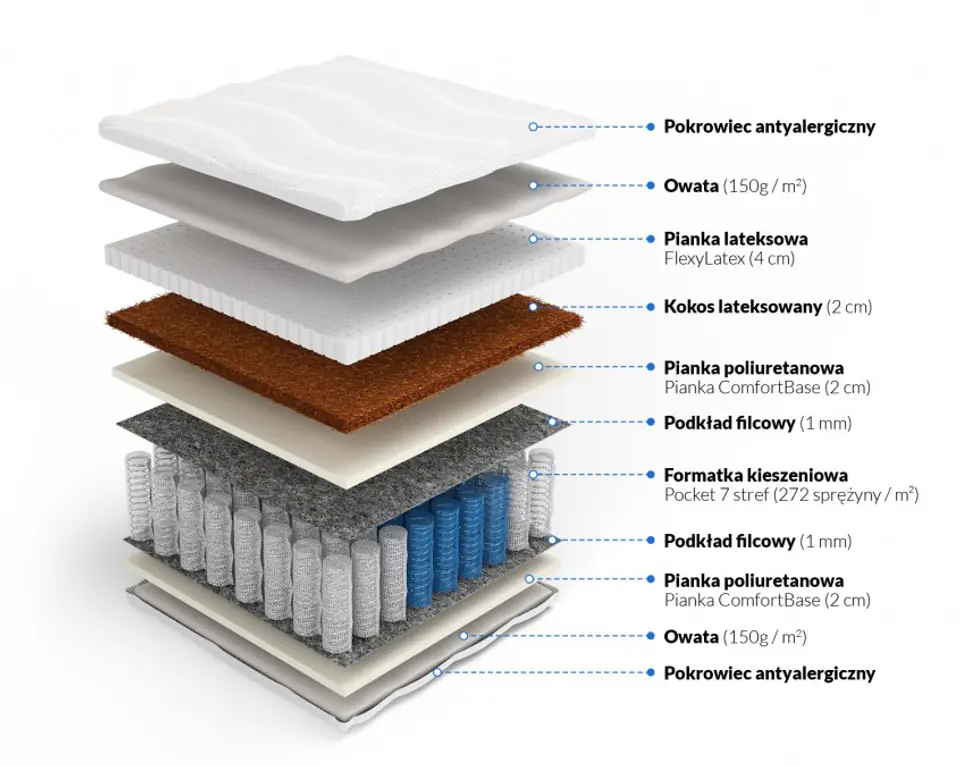 Pokrowiec antyalergiczny

Owata (150g / m²)

Pianka lateksowa
FlexyLatex (4 cm)

Kokos lateksowany (2 cm)

Pianka poliuretanowa
Pianka ComfortBase (2 cm)

Podkład filcowy (1 mm)

Formatka kieszeniowa
Pocket 7 stref (272 sprężyny / m²)

Podkład filcowy (1 mm)

Pianka poliuretanowa
Pianka ComfortBase (2 cm)

Owata (150g / m²)

Pokrowiec antyalergiczny