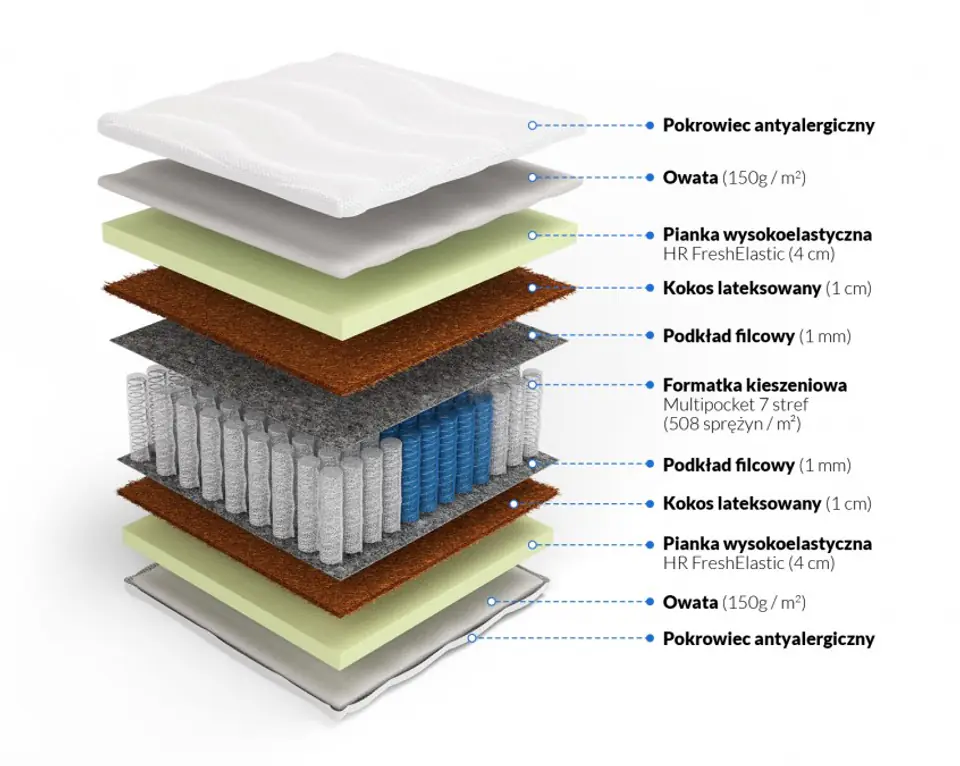 Pokrowiec antyalergiczny

Owata (150g / m²)

Pianka wysokoelastyczna
HR FreshElastic (4 cm)

Kokos lateksowany (1 cm)

Podkład filcowy (1 mm)

Formatka kieszeniowa
Multipocket 7 stref
(508 sprężyn / m²)

Podkład filcowy (1 mm)

Kokos lateksowany (1 cm)

Pianka wysokoelastyczna
HR FreshElastic (4 cm)

Owata (150g / m²)

Pokrowiec antyalergiczny