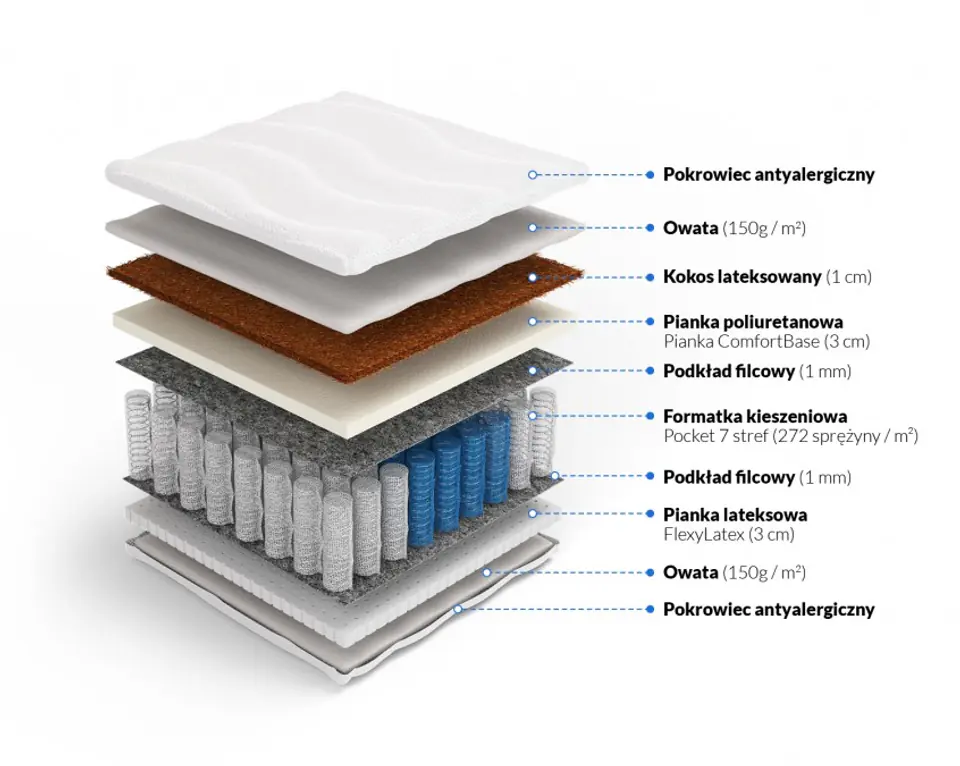 Pokrowiec antyalergiczny

Owata (150g / m²)

Kokos lateksowany (1 cm)

Pianka poliuretanowa
Pianka ComfortBase (3 cm)

Podkład filcowy (1 mm)

Formatka kieszeniowa
Pocket 7 stref (272 sprężyny / m²)

Podkład filcowy (1 mm)

Pianka lateksowa
FlexyLatex (3 cm)

Owata (150g / m²)

Pokrowiec antyalergiczny