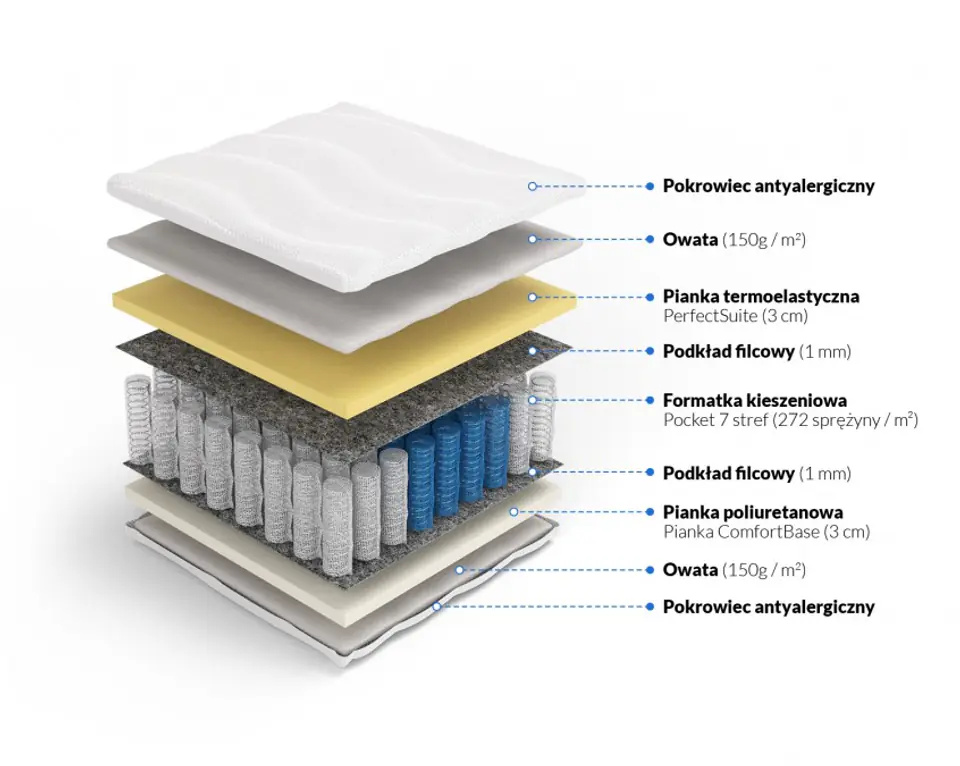 Pokrowiec antyalergiczny

Owata (150g / m²)

Pianka termoelastyczna
PerfectSuite (3 cm)

Podkład filcowy (1 mm)

Formatka kieszeniowa
Pocket 7 stref (272 sprężyny / m²)

Podkład filcowy (1 mm)

Pianka poliuretanowa
Pianka ComfortBase (3 cm)

Owata (150g / m²)

Pokrowiec antyalergiczny