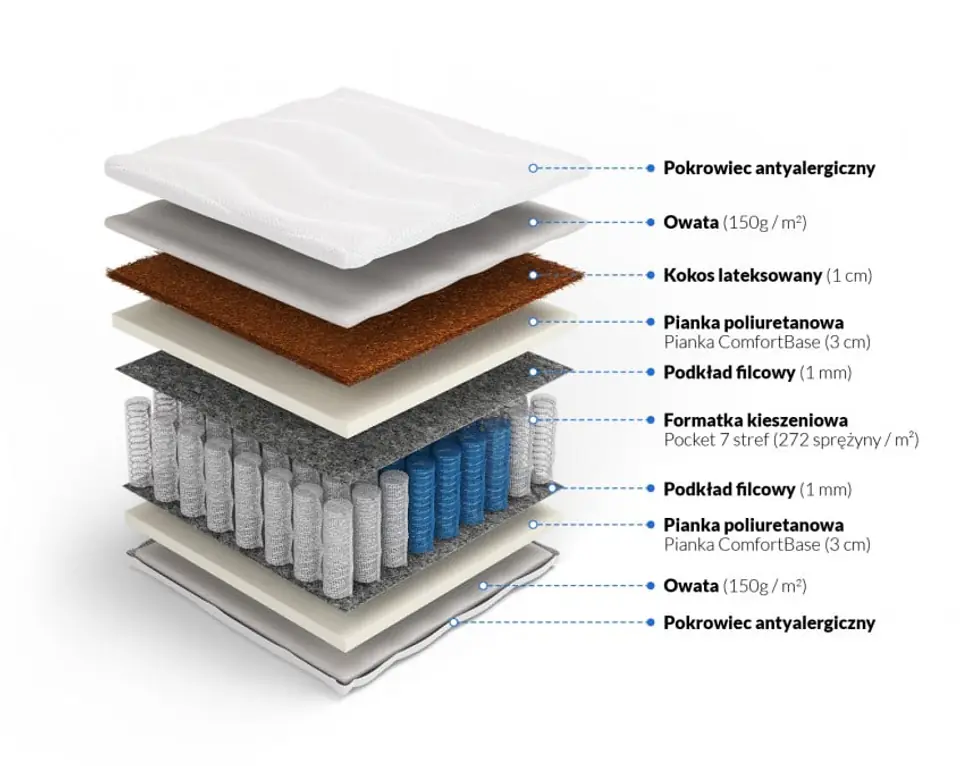 Pokrowiec antyalergiczny

Owata (150g / m²)

Kokos lateksowany (1 cm)

Pianka poliuretanowa
Pianka ComfortBase (3 cm)

Podkład filcowy (1 mm)

Formatka kieszeniowa
Pocket 7 stref (272 sprężyny / m²)

Podkład filcowy (1 mm)

Pianka poliuretanowa
Pianka ComfortBase (3 cm)

Owata (150g / m²)

Pokrowiec antyalergiczny