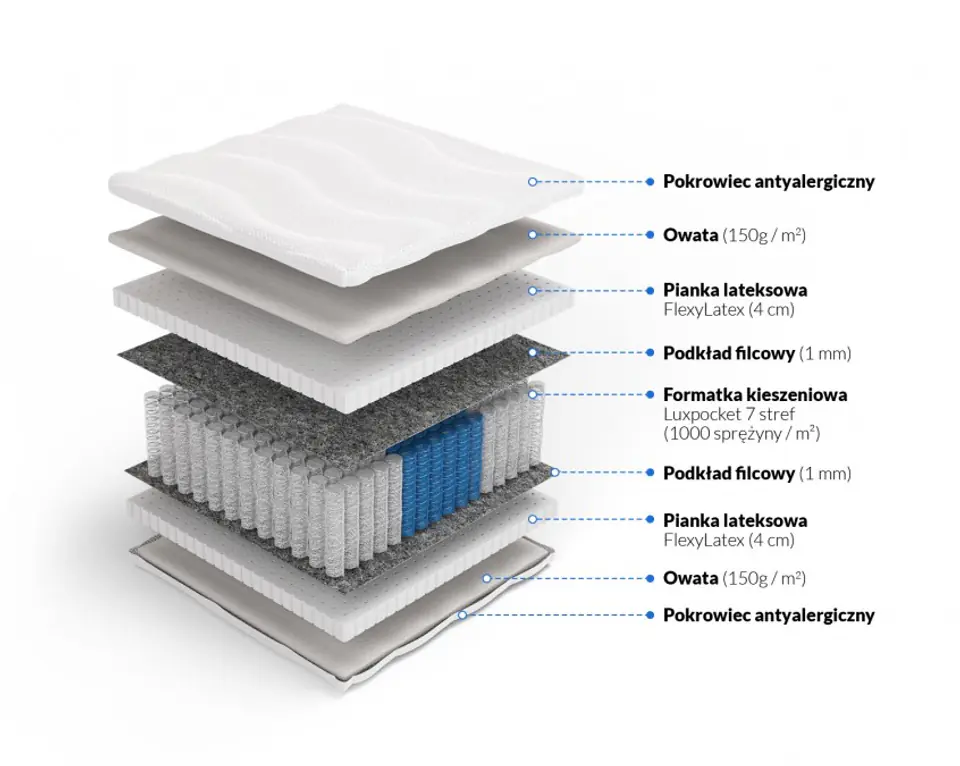 Pokrowiec antyalergiczny

Owata (150g / m²)

Pianka lateksowa
FlexyLatex (4 cm)

Podkład filcowy (1 mm)

Formatka kieszeniowa
Luxpocket 7 stref
(1000 sprężyny / m²)

Podkład filcowy (1 mm)

Pianka lateksowa
FlexyLatex (4 cm)

Owata (150g / m²)

Pokrowiec antyalergiczny