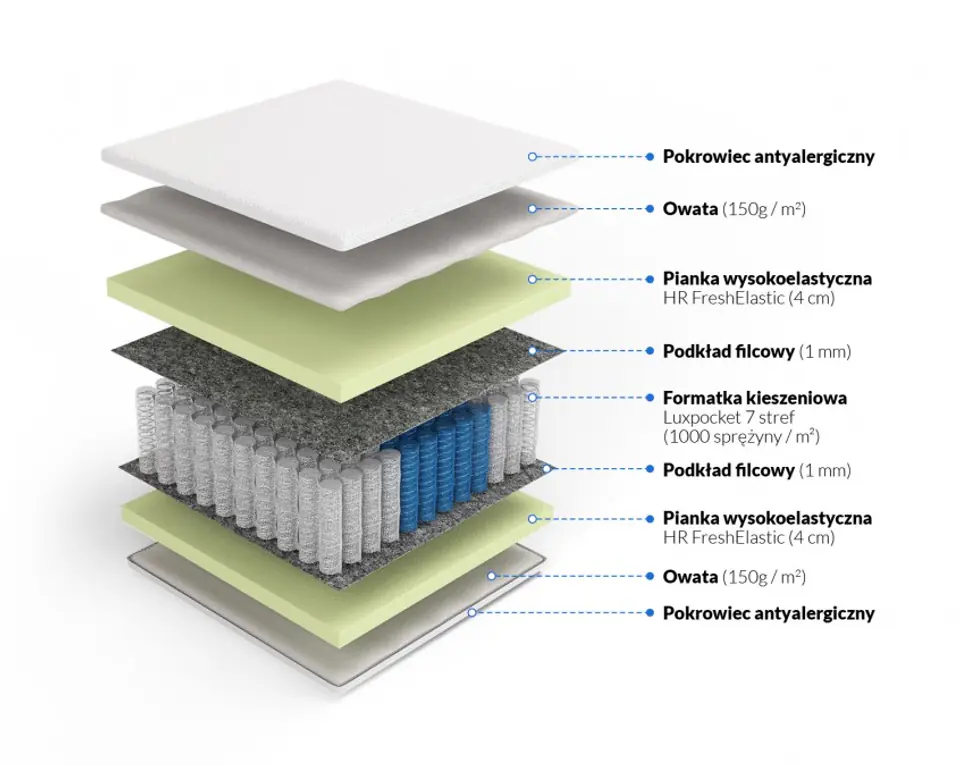 Pokrowiec antyalergiczny

Owata (150g / m²)

Pianka wysokoelastyczna
HR FreshElastic (4 cm)

Podkład filcowy (1 mm)

Formatka kieszeniowa
Luxpocket 7 stref
(1000 sprężyny / m²)

Podkład filcowy (1 mm)

Pianka wysokoelastyczna
HR FreshElastic (4 cm)

Owata (150g / m²)

Pokrowiec antyalergiczny