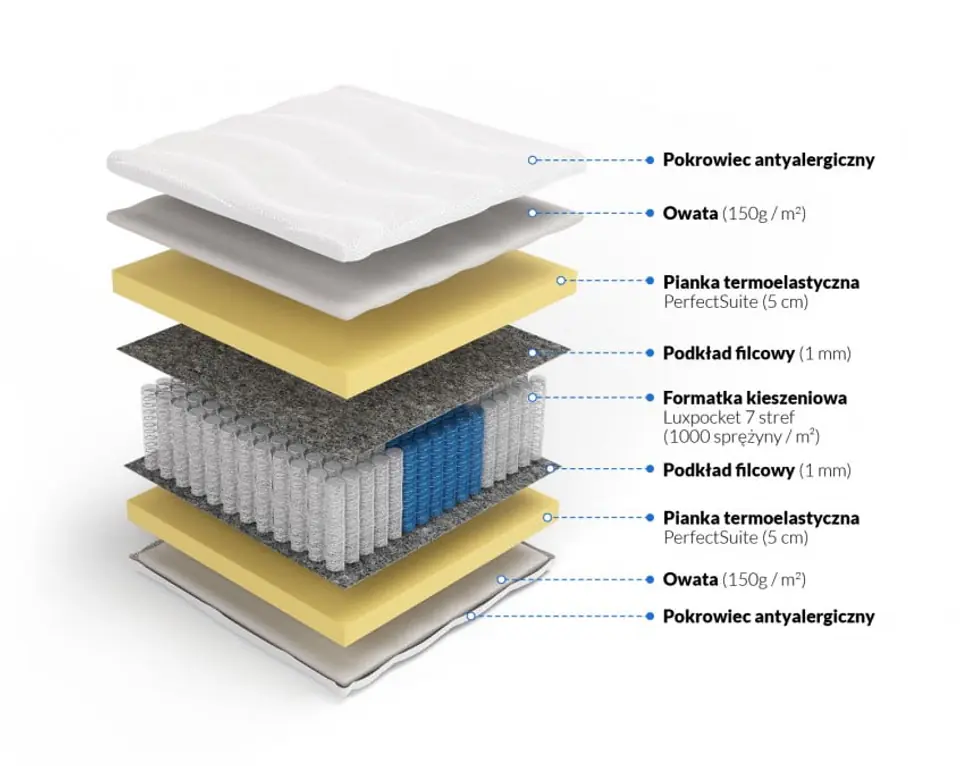 Pokrowiec antyalergiczny

Owata (150g / m²)

Pianka termoelastyczna
PerfectSuite (5 cm)

Podkład filcowy (1 mm)

Formatka kieszeniowa
Luxpocket 7 stref
(1000 sprężyny / m²)

Podkład filcowy (1 mm)

Pianka termoelastyczna
PerfectSuite (5 cm)

Owata (150g / m²)

Pokrowiec antyalergiczny