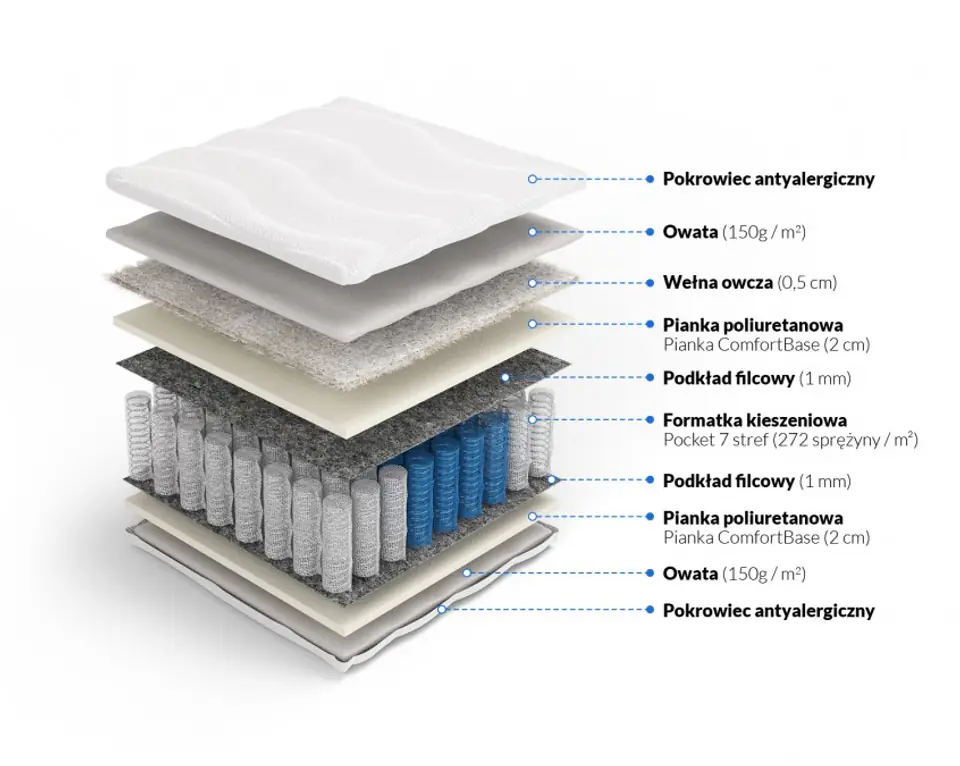 Pokrowiec antyalergiczny

Owata (150g / m²)

Wełna owcza (0,5 cm)

Pianka poliuretanowa
Pianka ComfortBase (2 cm)

Podkład filcowy (1 mm)

Formatka kieszeniowa
Pocket 7 stref (272 sprężyny / m²)

Podkład filcowy (1 mm)

Pianka poliuretanowa
Pianka ComfortBase (2 cm)

Owata (150g / m²)

Pokrowiec antyalergiczny