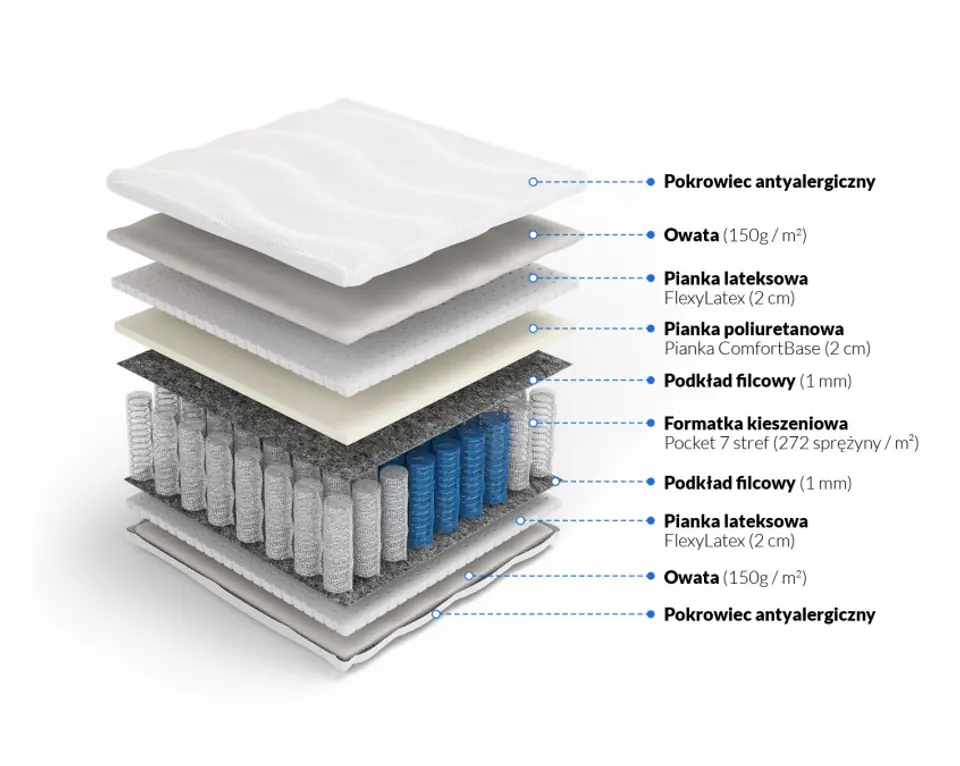 Pokrowiec antyalergiczny

Owata (150g / m²)

Pianka lateksowa
FlexyLatex (2 cm)

Pianka poliuretanowa
Pianka ComfortBase (2 cm)

Podkład filcowy (1 mm)

Formatka kieszeniowa
Pocket 7 stref (272 sprężyny / m²)

Podkład filcowy (1 mm)

Pianka lateksowa
FlexyLatex (2 cm)

Owata (150g / m²)

Pokrowiec antyalergiczny