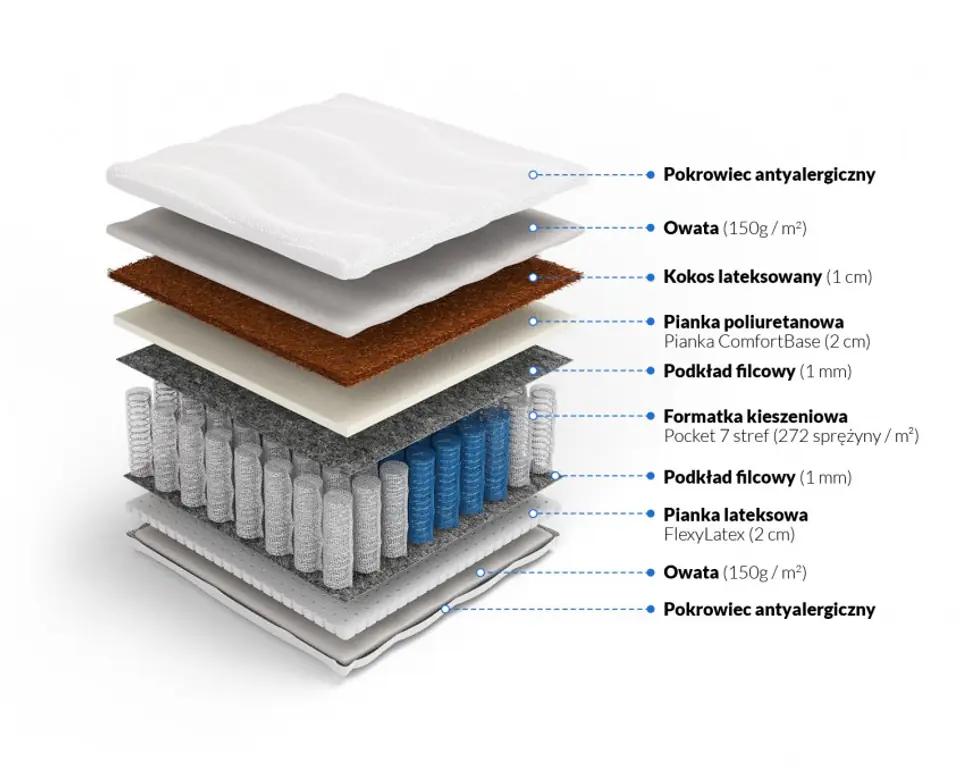 Pokrowiec antyalergiczny

Owata (150g / m²)

Kokos lateksowany (1 cm)

Pianka poliuretanowa
Pianka ComfortBase (2 cm)

Podkład filcowy (1 mm)

Formatka kieszeniowa
Pocket 7 stref (272 sprężyny / m²)

Podkład filcowy (1 mm)

Pianka lateksowa
FlexyLatex (2 cm)

Owata (150g / m²)

Pokrowiec antyalergiczny