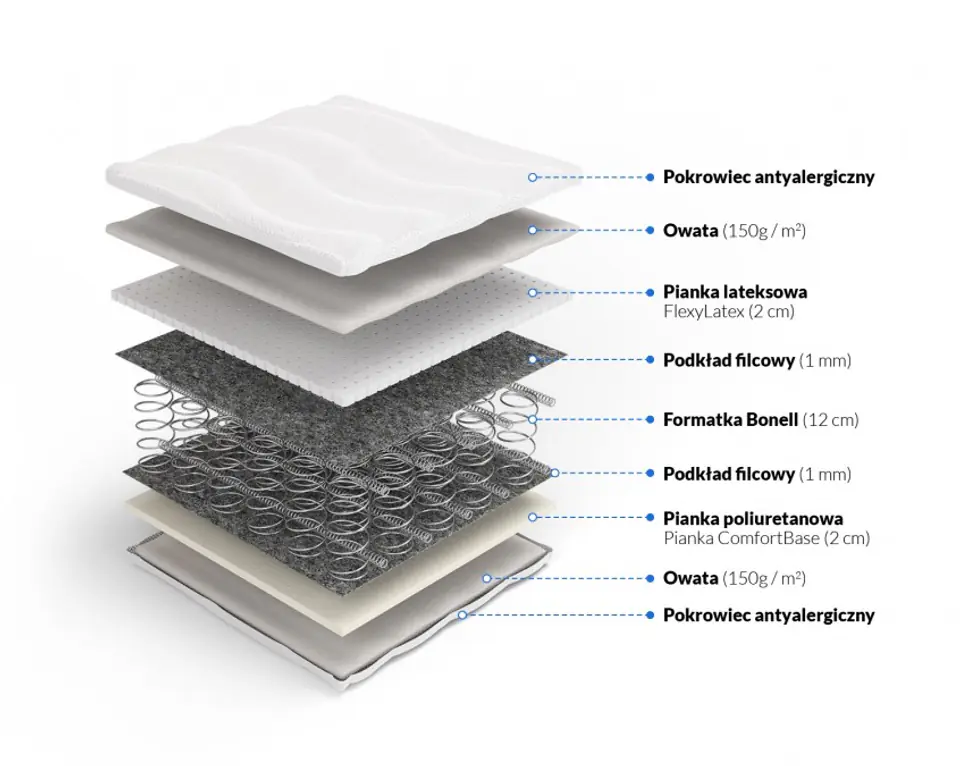 Pokrowiec antyalergiczny

Owata (150g / m²)

Pianka lateksowa
FlexyLatex (2 cm)

Podkład filcowy (1 mm)

Formatka Bonell (12 cm)

Podkład filcowy (1 mm)

Pianka poliuretanowa
Pianka ComfortBase (2 cm)

Owata (150g / m²)

Pokrowiec antyalergiczny