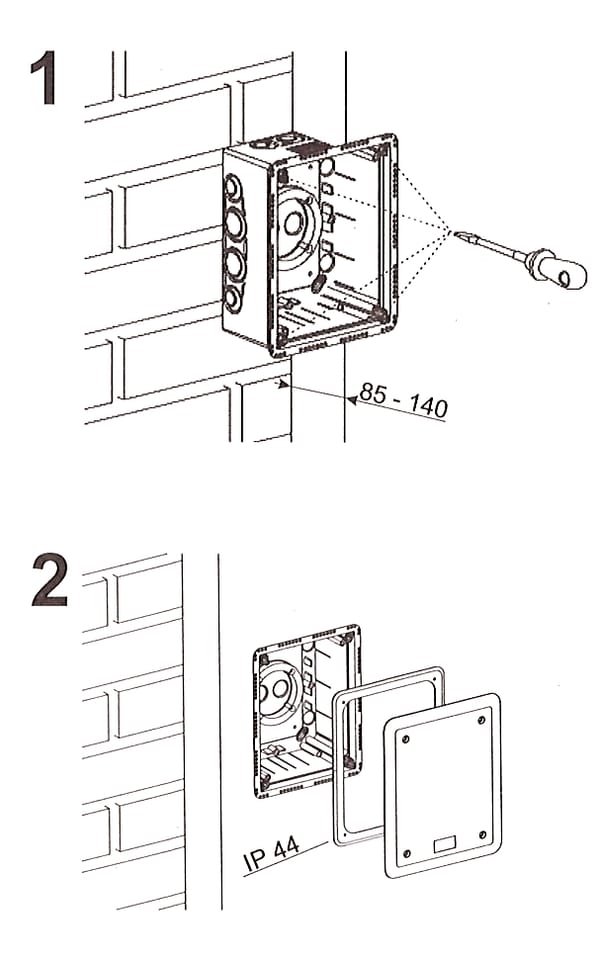 1

85 - 140

2

IP 44