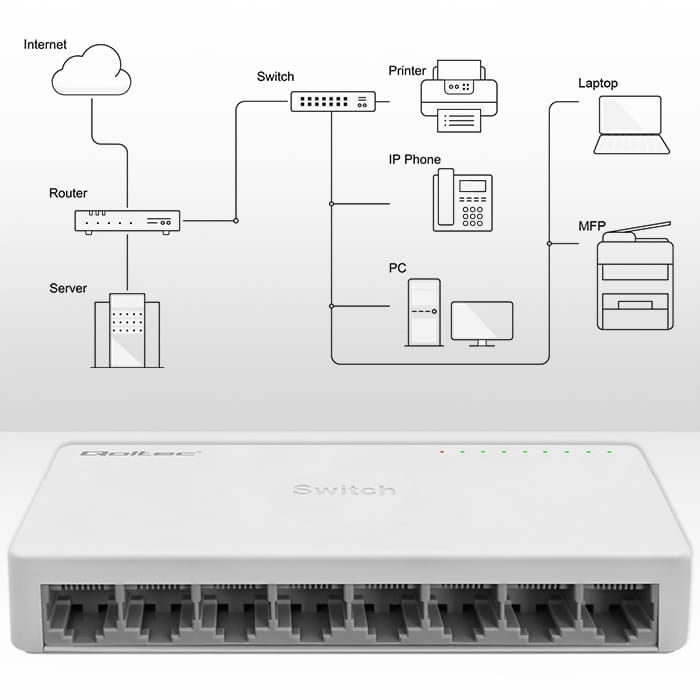 Internet

Router

Server

Switch

Printer

IP Phone

PC

Laptop

MFP

Qoltec

Switch