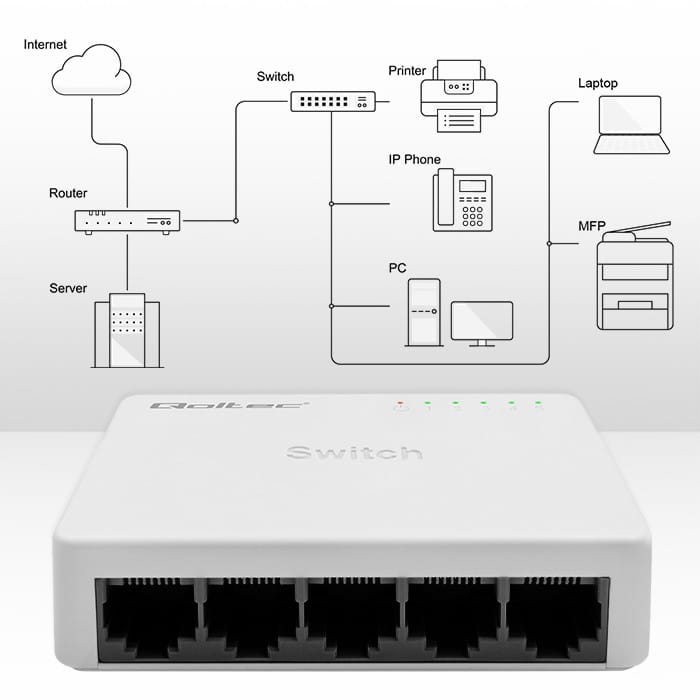 Internet

Router

Server

Switch

Printer

IP Phone

PC

Laptop

MFP

Qoltec

Switch