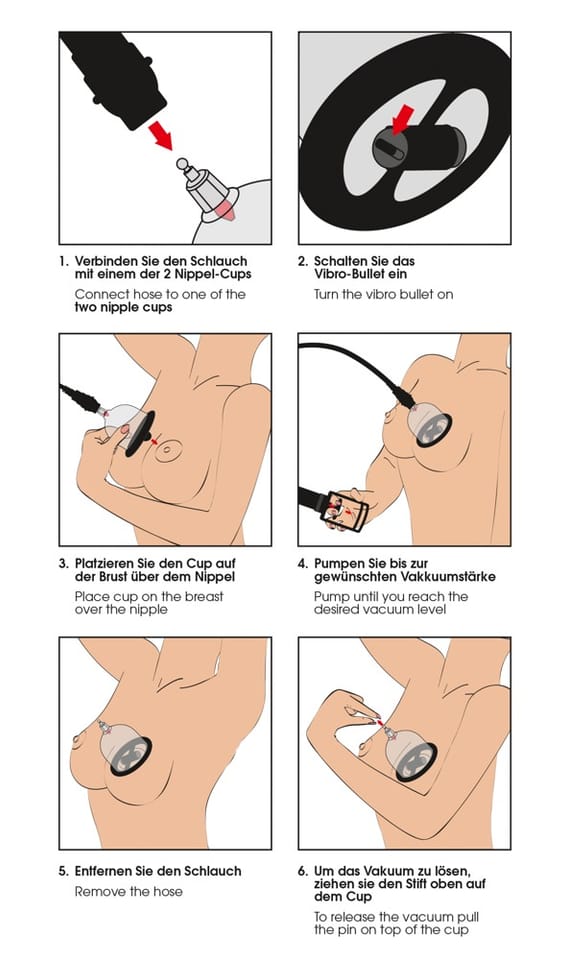 1. Verbinden Sie den Schlauch mit einem der 2 Nippel-Cups

Connect hose to one of the two nipple cups

2. Schalten Sie das Vibro-Bullet ein

Turn the vibro bullet on

3. Platzieren Sie den Cup auf der Brust über dem Nippel

Place cup on the breast over the nipple

4. Pumpen Sie bis zur gewünschten Vakkuumstärke

Pump until you reach the desired vacuum level

5. Entfernen Sie den Schlauch

Remove the hose

6. Um das Vakuum zu lösen, ziehen sie den Stift oben auf dem Cup

To release the vacuum pull the pin on top of the cup