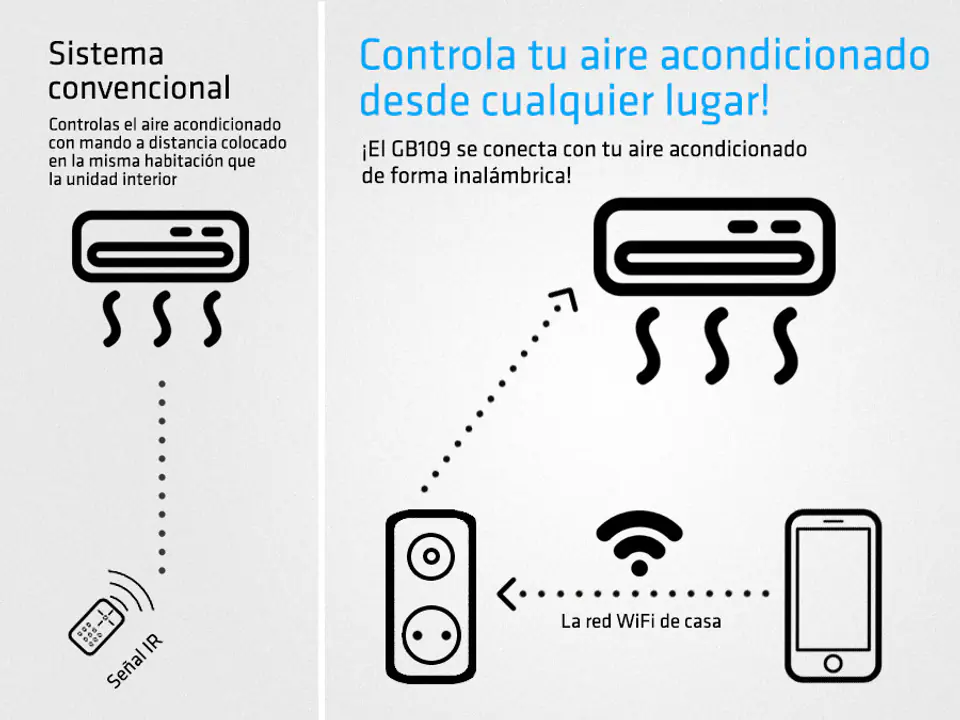 Sistema convencional

Controlas el aire acondicionado con mando a distancia colocado en la misma habitación que la unidad interior

Señal IR

Controla tu aire acondicionado desde cualquier lugar!

¡El GB109 se conecta con tu aire acondicionado de forma inalámbrica!

La red WiFi de casa