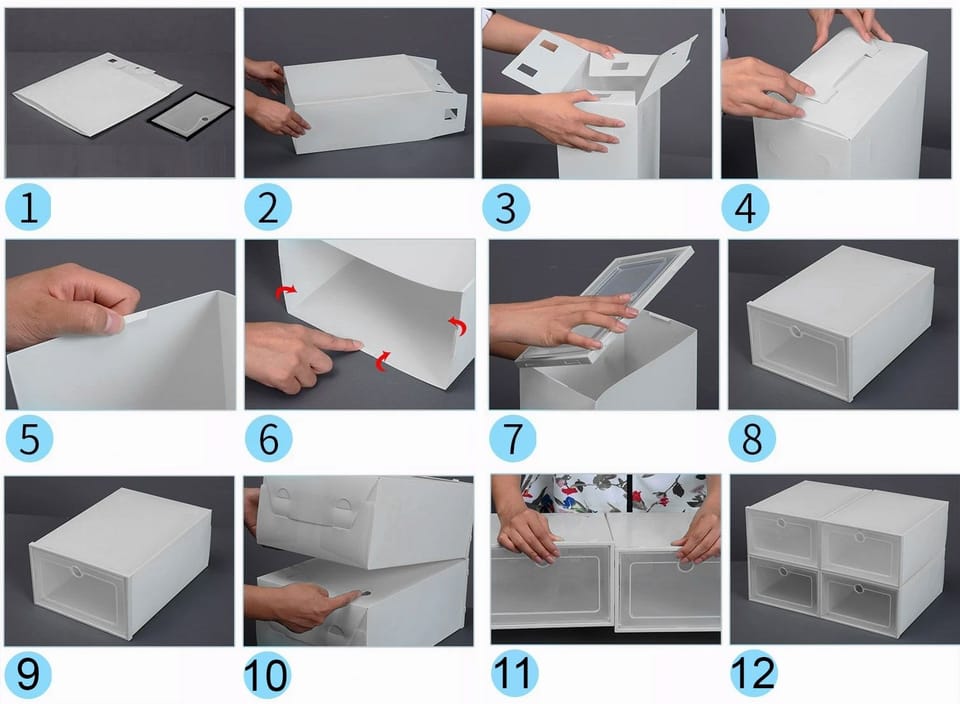 1
2
3
4
5
6
7
8
9
10
11
12