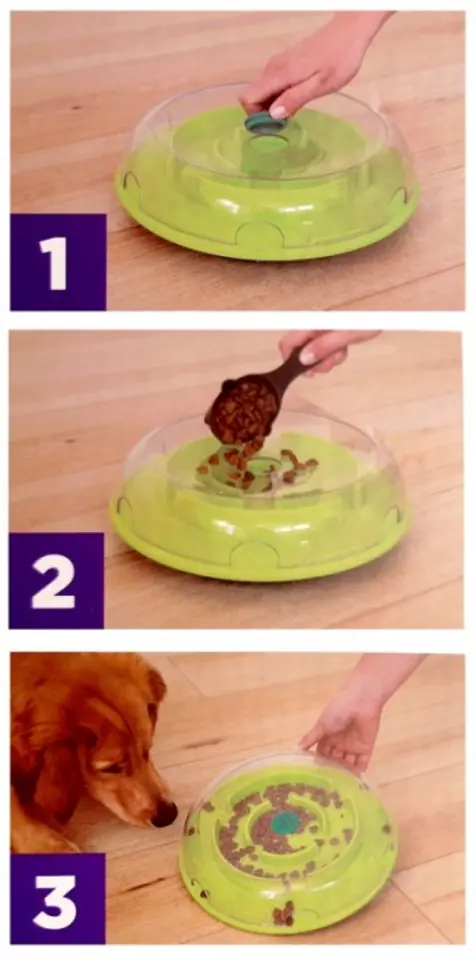 1

2

3