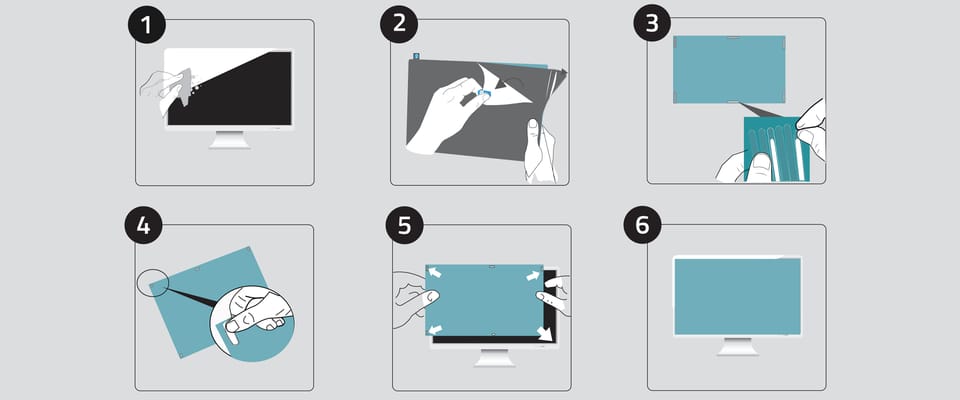 1
2
3
4
5
6