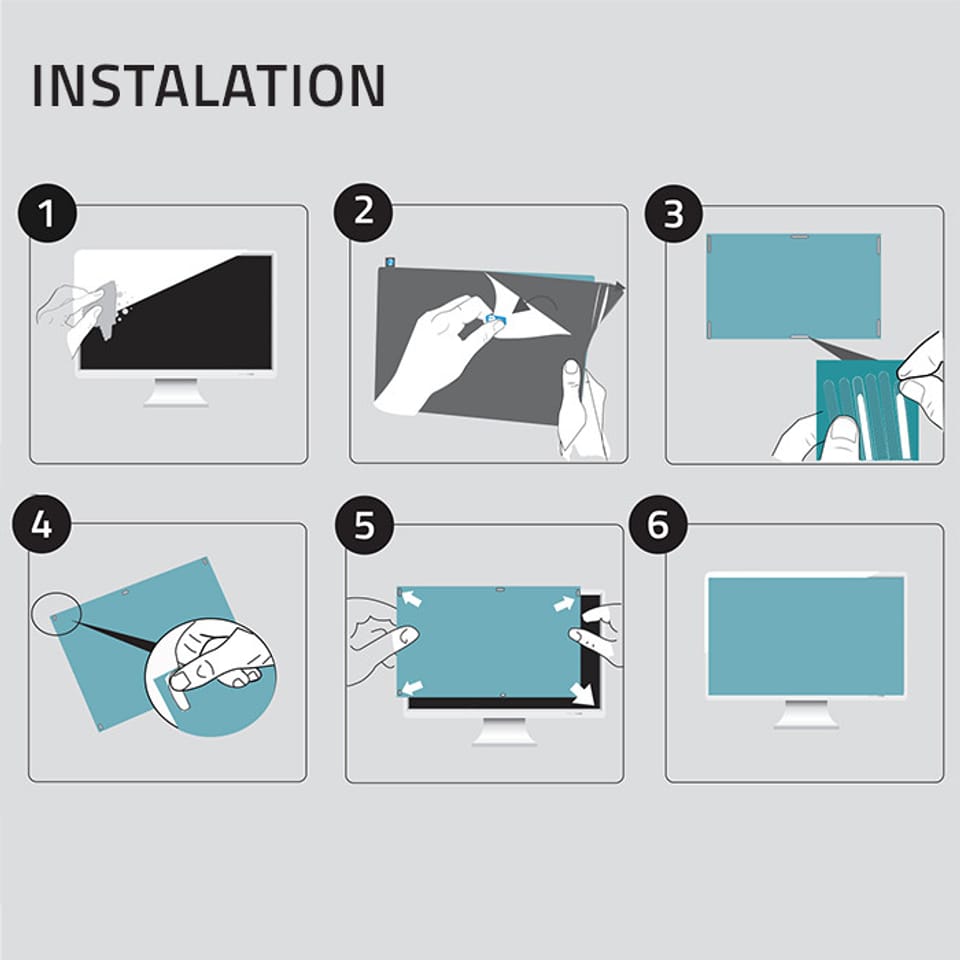 INSTALATION

1

2

3

4

5

6