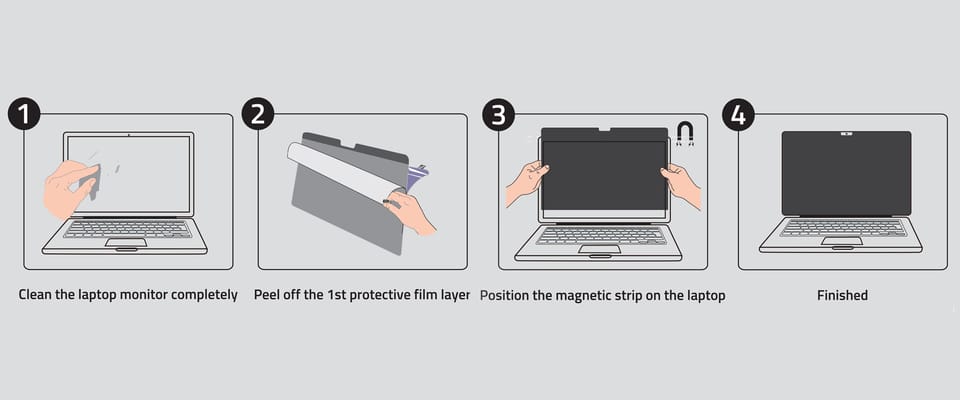 1

Clean the laptop monitor completely

2

Peel off the 1st protective film layer

3

Position the magnetic strip on the laptop

4

Finished