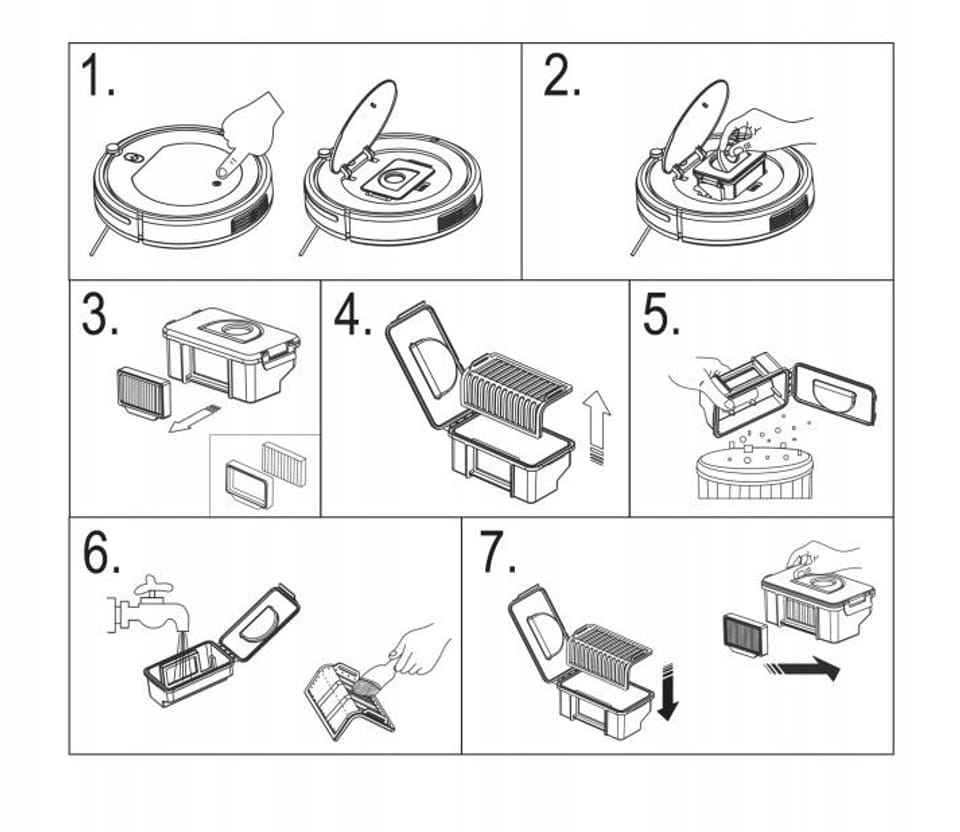 1.

2.

3.

4.

5.

6.

7.