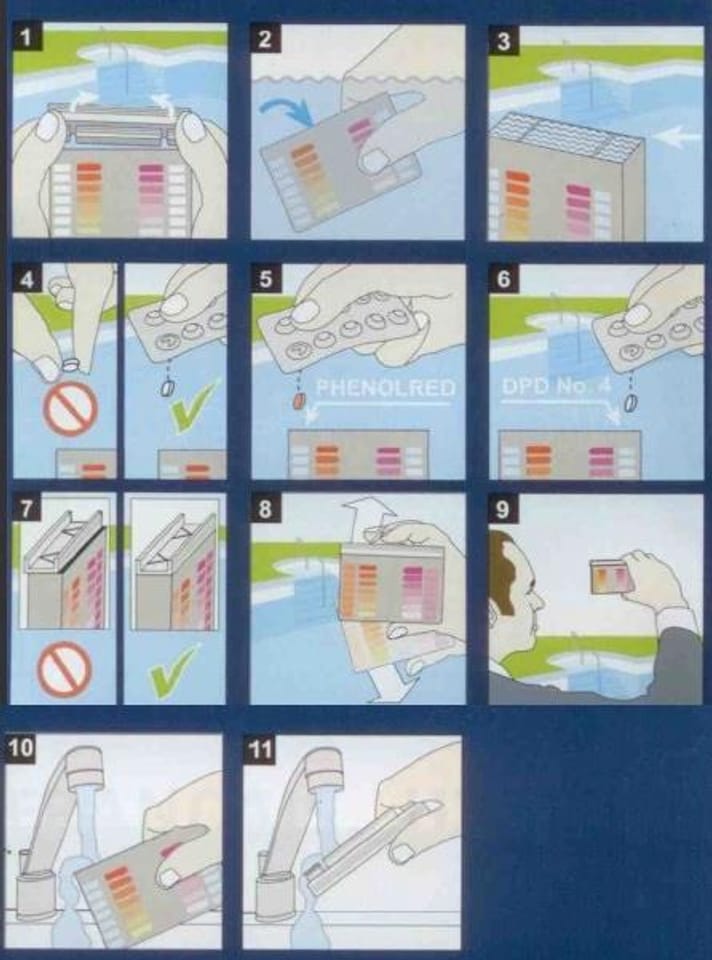 1
2
3
4
5
PHENOLRED
6
DPD No. 4
7
8
9
10
11