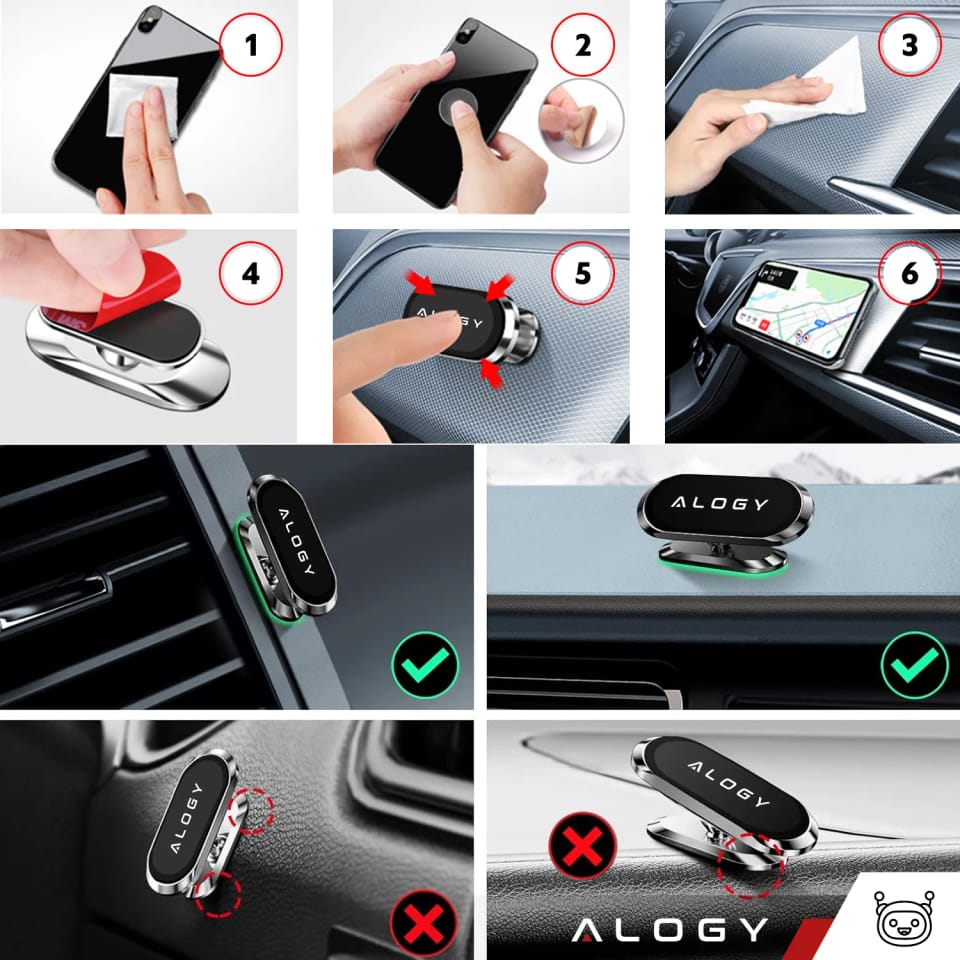 1
2
3
4
5
ALOGY
6
ALOGY
ALOGY
ALOGY
ALOGY
ALOGY