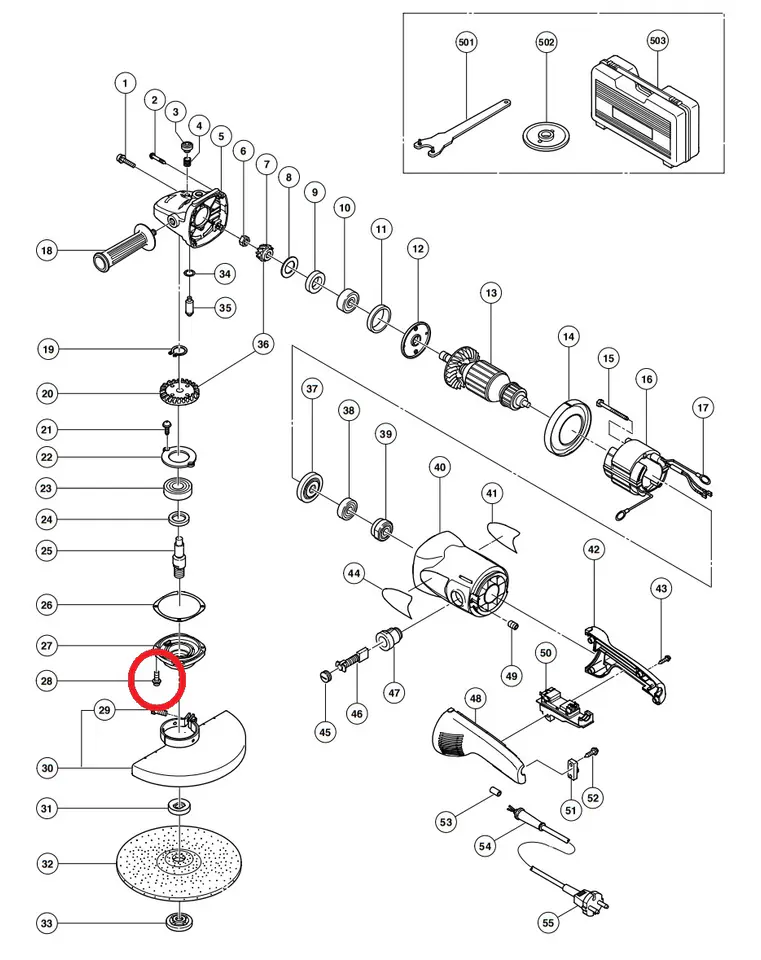 501
502
503
1
2
3
4
5
6
7
8
9
10
11
12
13
14
15
16
17
18
34
35
19
36
20
21
22
23
24
25
26
27
28
29
30
31
32
33
37
38
39
40
41
42
43
44
45
46
47
48
49
50
51
52
53
54
55