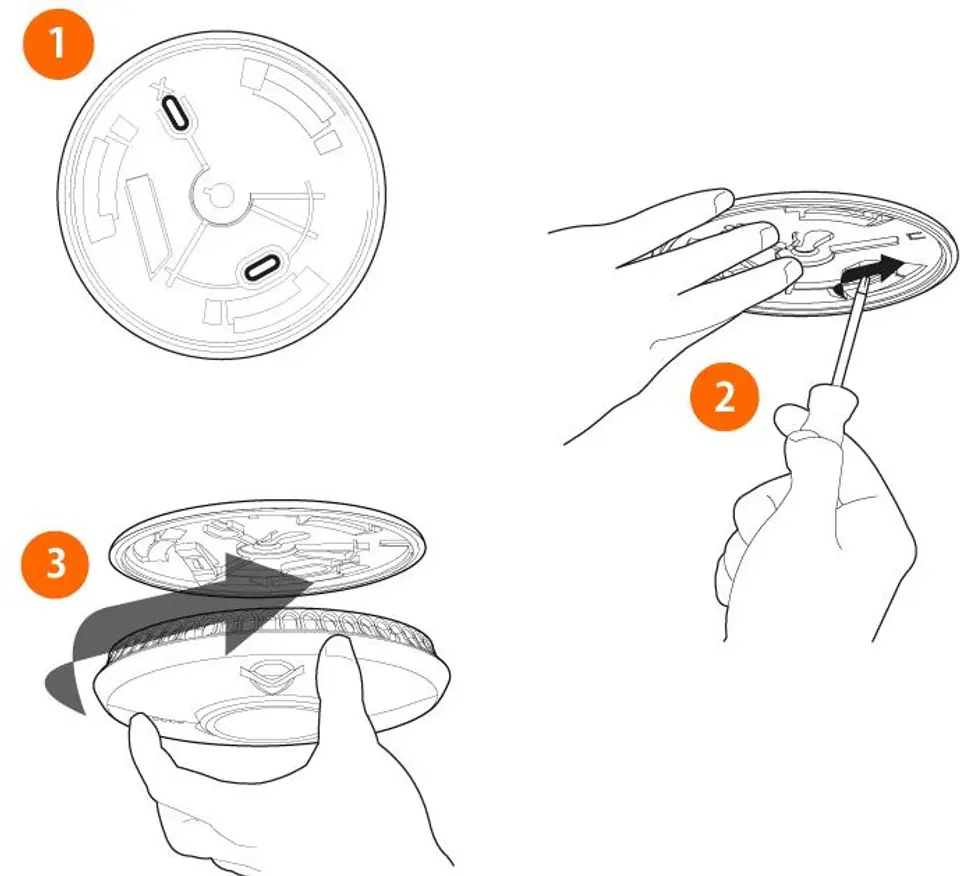 1

2

3