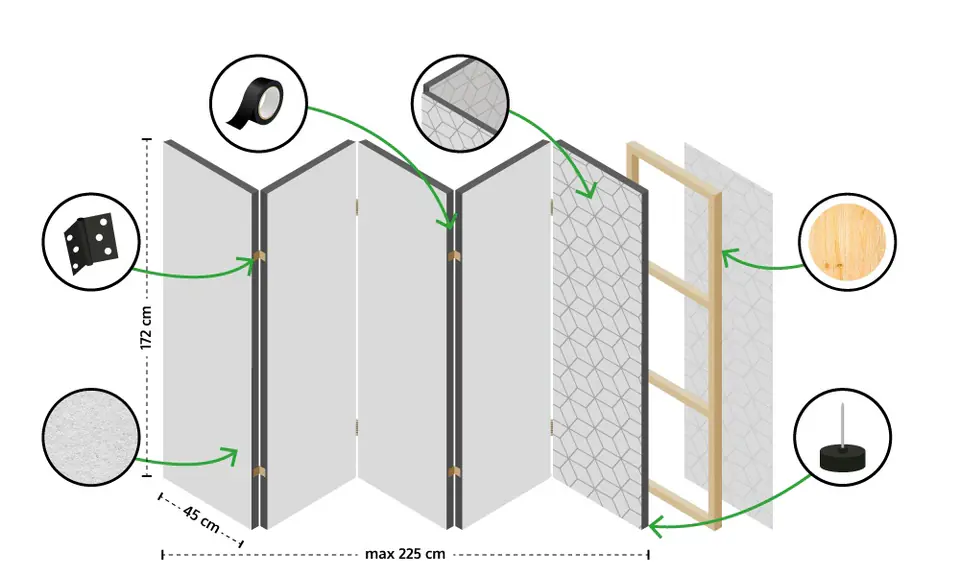 172 cm

45 cm

max 225 cm