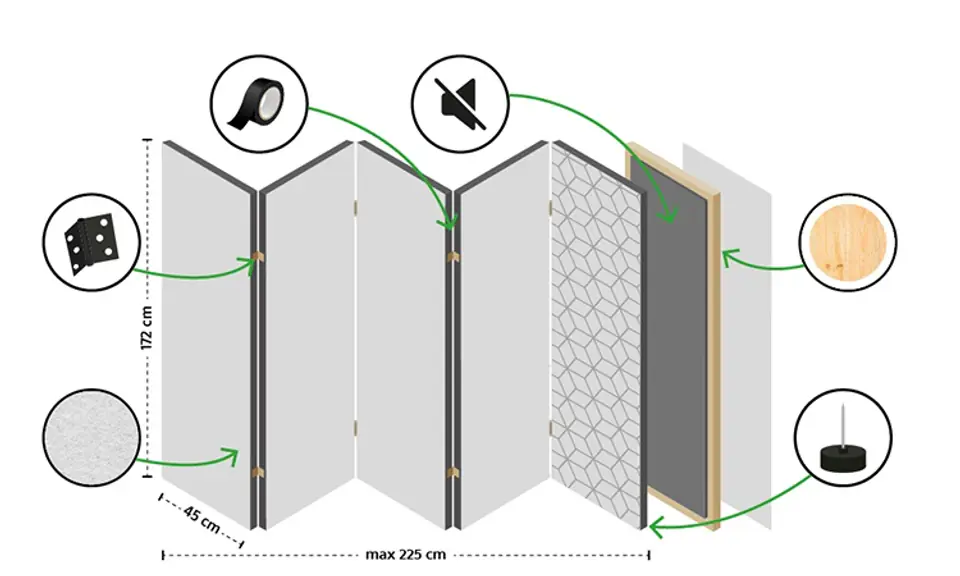 172 cm
45 cm
max 225 cm