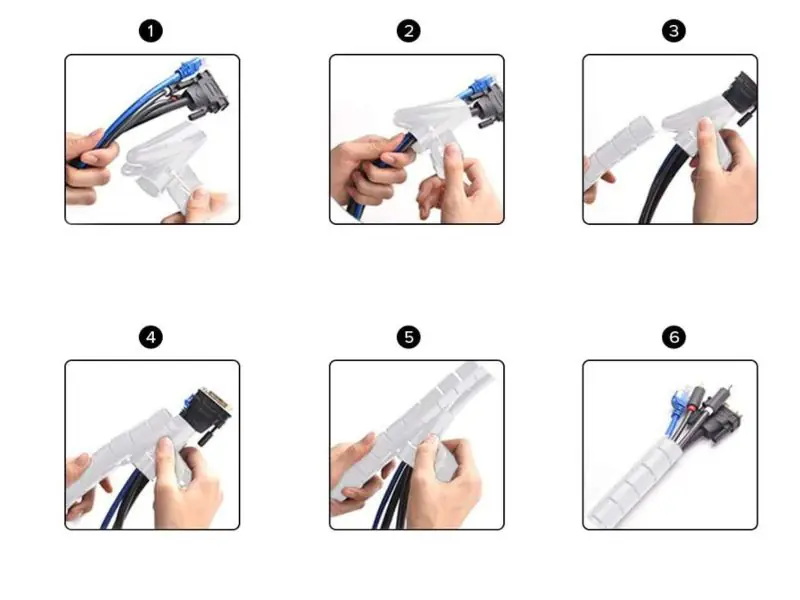 1

2

3

4

5

6