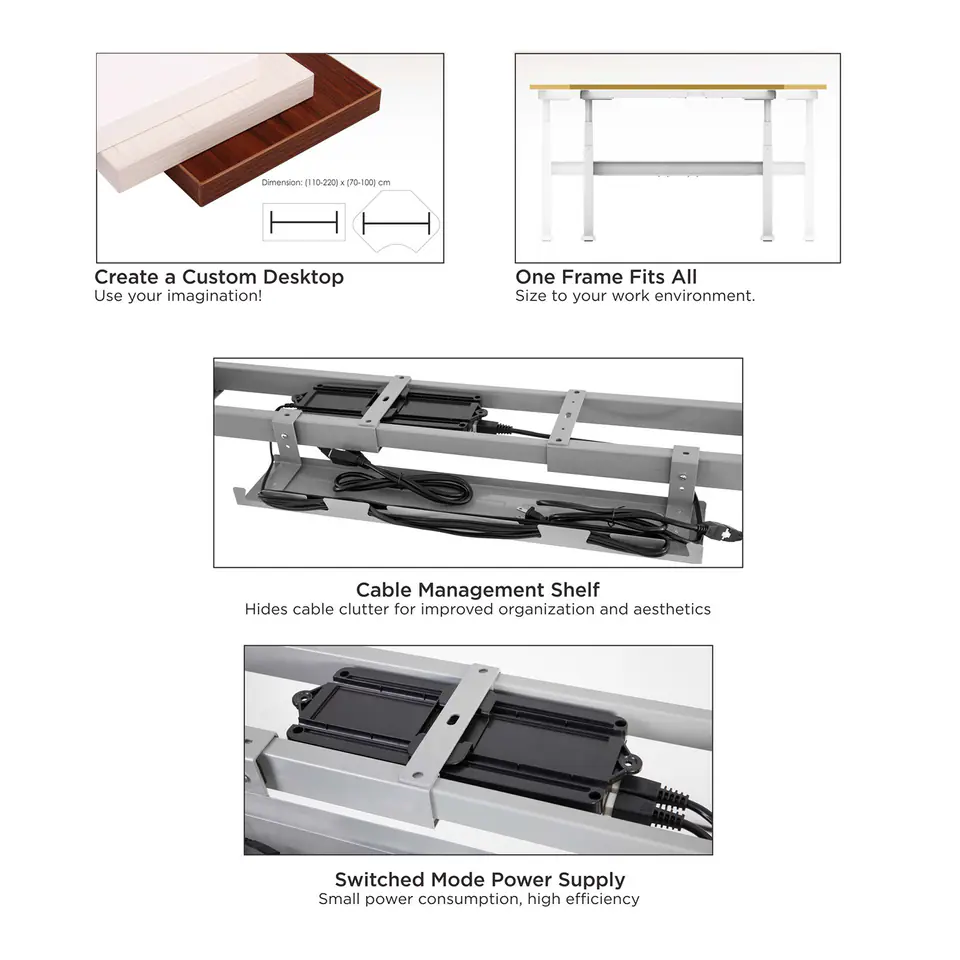 Dimension: (110-220) x (70-100) cm

Create a Custom Desktop
Use your imagination!

One Frame Fits All
Size to your work environment.

Cable Management Shelf
Hides cable clutter for improved organization and aesthetics

Switched Mode Power Supply
Small power consumption, high efficiency