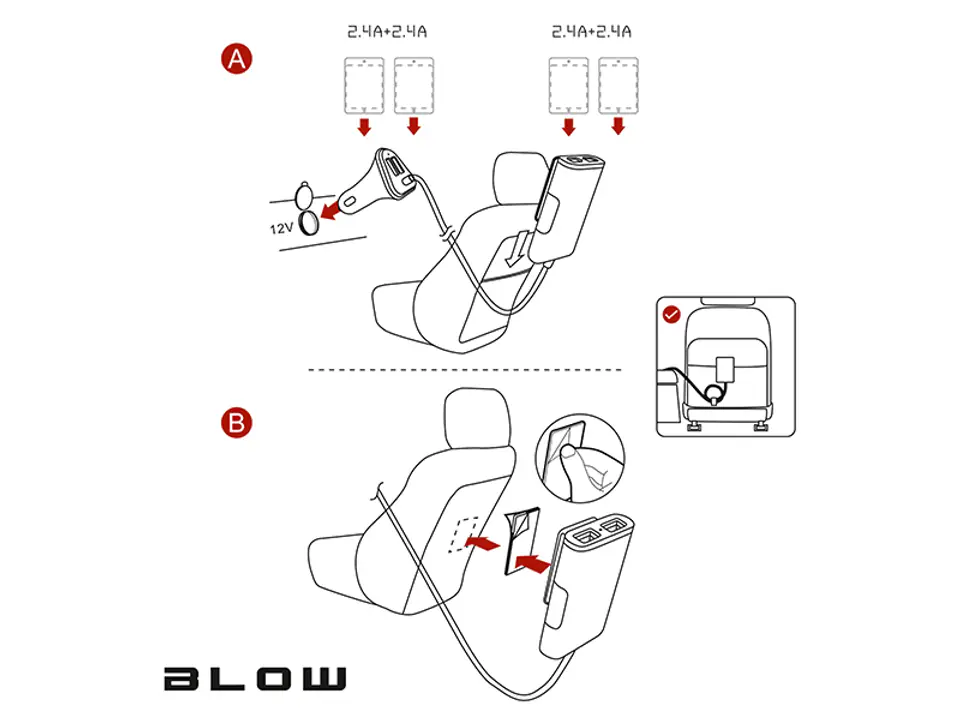 A

2.4A+2.4A

2.4A+2.4A

12V

B

BLOW