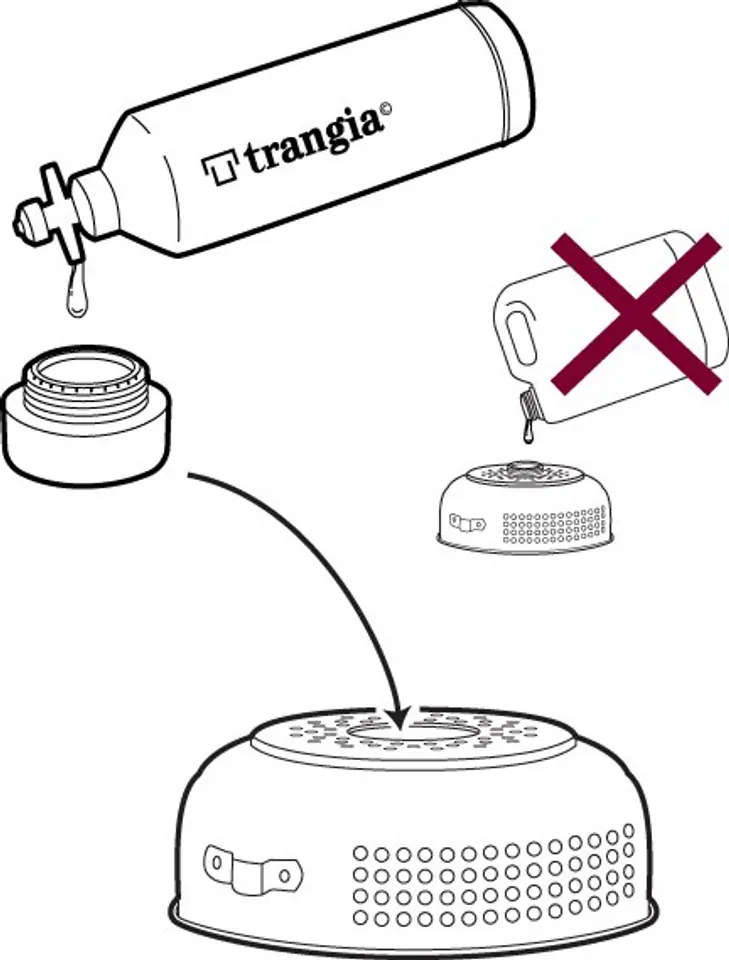 trangia©