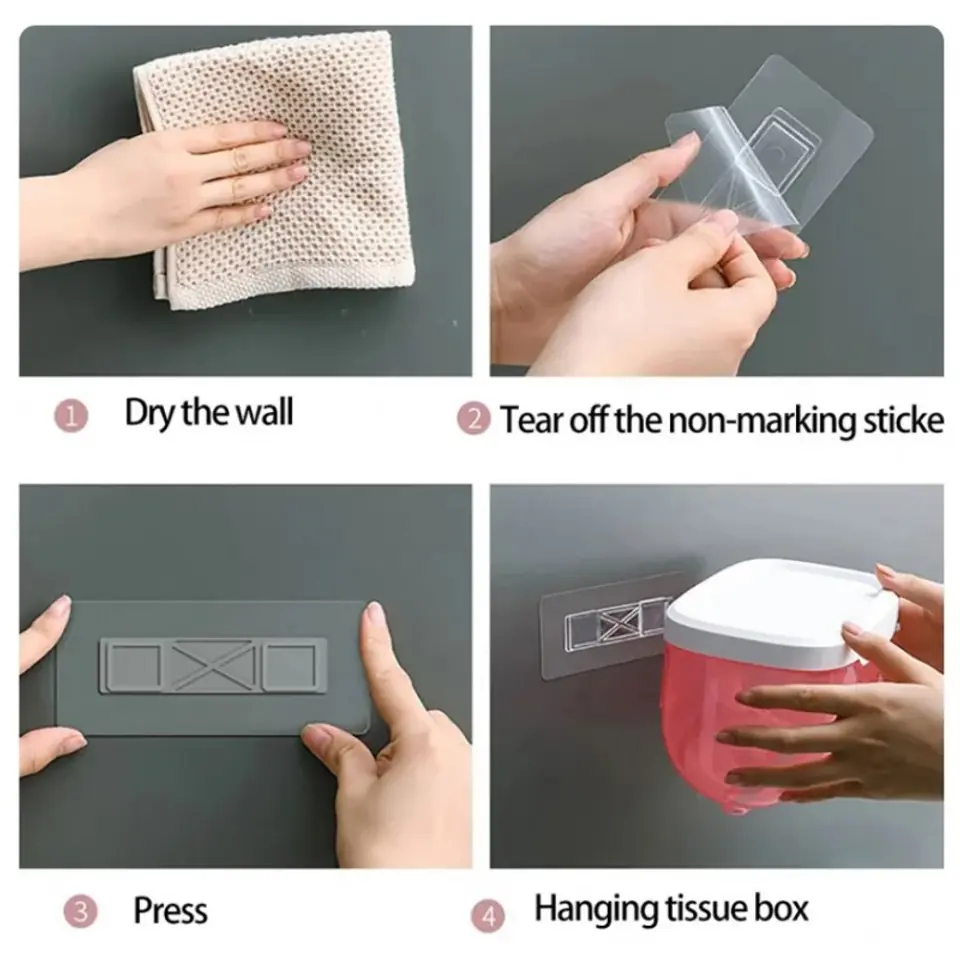 1 Dry the wall

2 Tear off the non-marking sticke

3 Press

4 Hanging tissue box