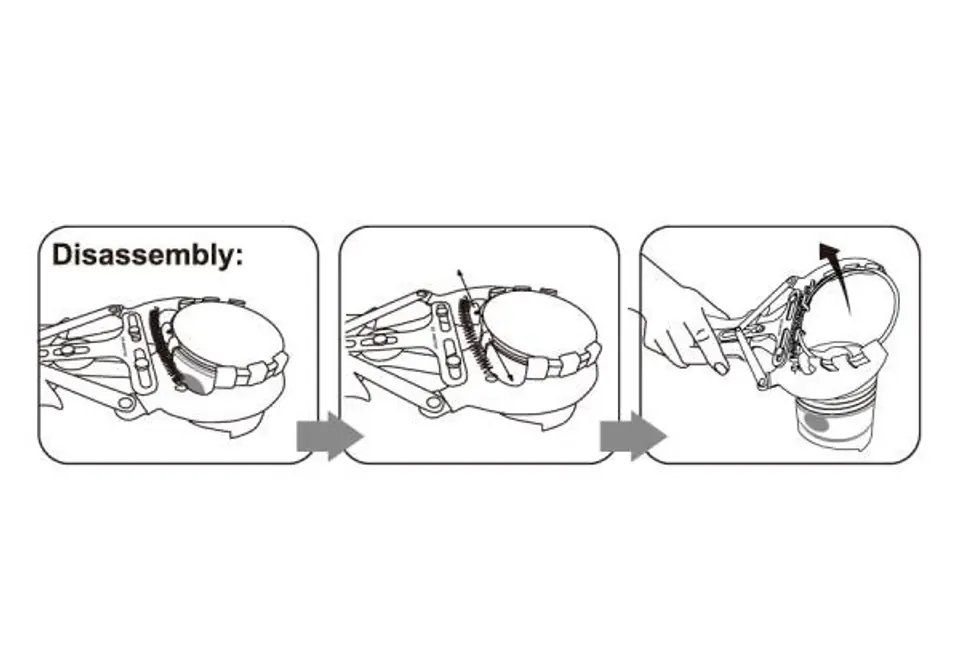 Disassembly: