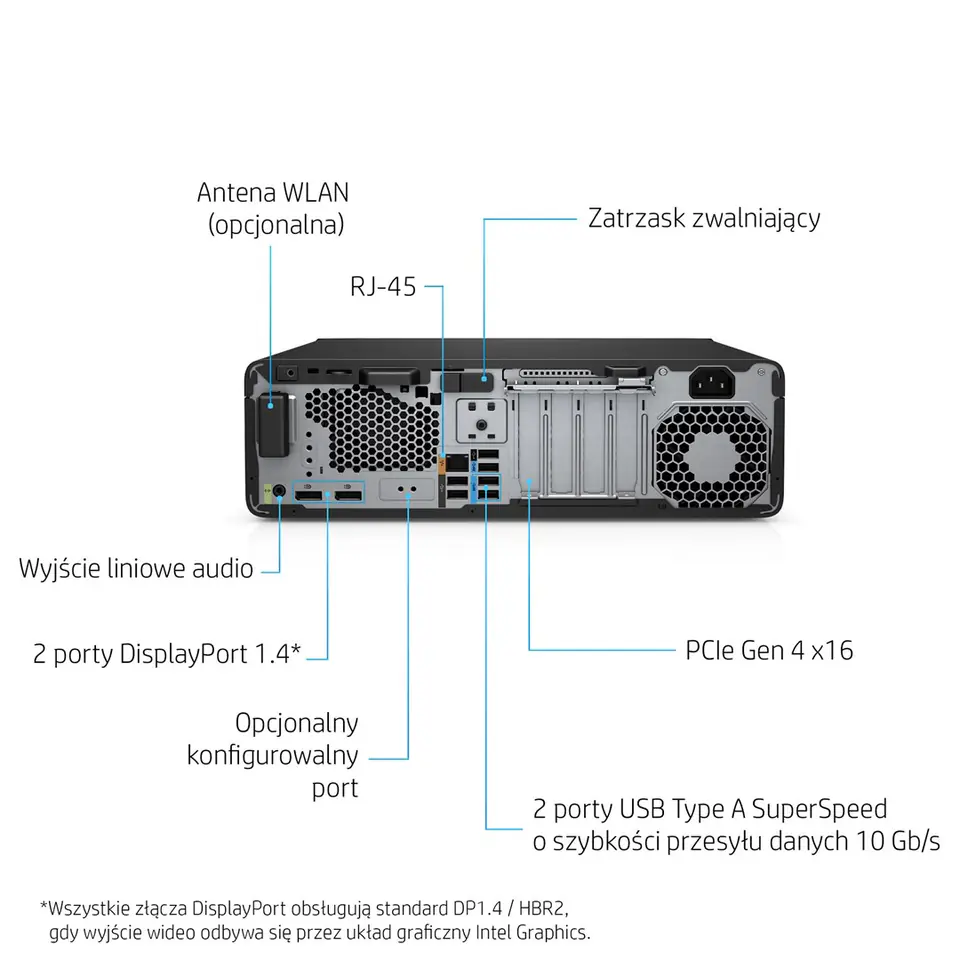 Antena WLAN (opcjonalna)

Zatrzask zwalniający

RJ-45

Wyjście liniowe audio

2 porty DisplayPort 1.4*

PCIe Gen 4 x16

Opcjonalny konfigurowalny port

2 porty USB Type A SuperSpeed o szybkości przesyłu danych 10 Gb/s

*Wszystkie złącza DisplayPort obsługują standard DP1.4 / HBR2, gdy wyjście wideo odbywa się przez układ graficzny Intel Graphics.